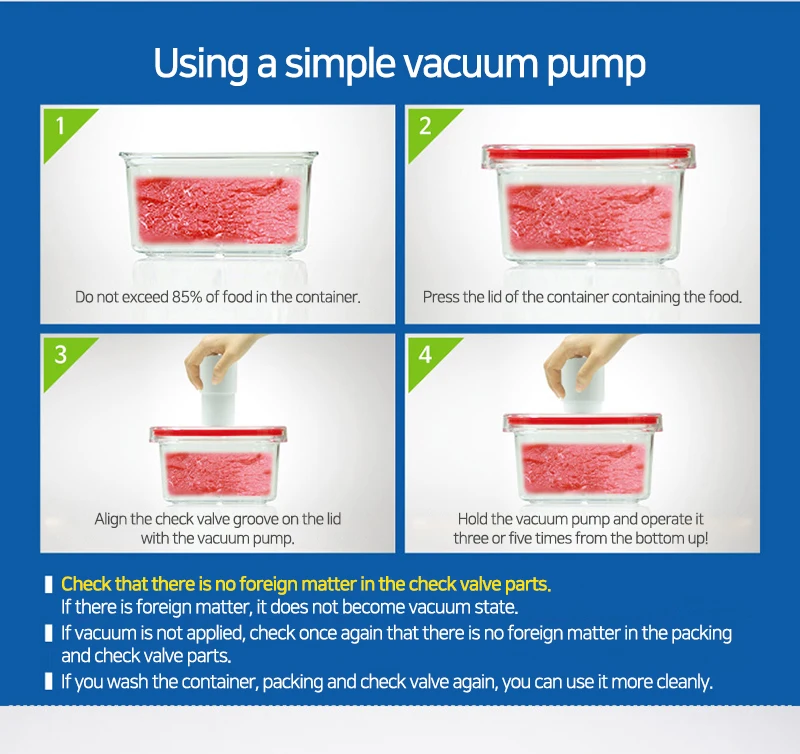 Using a simple vacuum pump

1

Do not exceed 85% of food in the container.

2

Press the lid of the container containing the food.

3

Align the check valve groove on the lid with the vacuum pump.

4

Hold the vacuum pump and operate it three or five times from the bottom up!

Check that there is no foreign matter in the check valve parts.
If there is foreign matter, it does not become vacuum state.

If vacuum is not applied, check once again that there is no foreign matter in the packing and check valve parts.

If you wash the container, packing and check valve again, you can use it more cleanly.