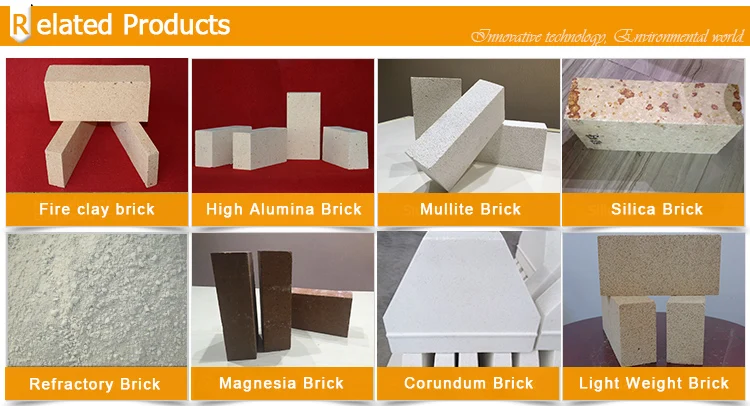 Related Products

Innovative technology, Environmental world.

Fire clay brick

High Alumina Brick

Mullite Brick

Silica Brick

Refractory Brick

Magnesia Brick

Corundum Brick

Light Weight Brick