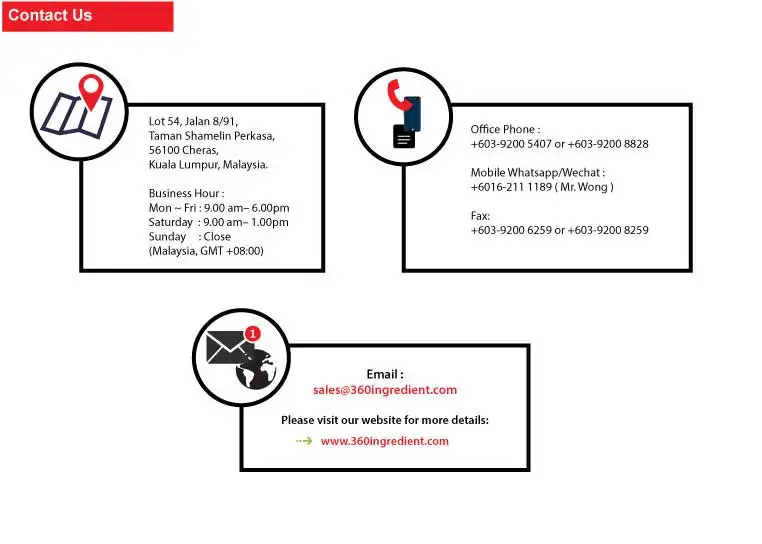 Contact Us

Lot 54, Jalan 8/91,
Taman Shamelin Perkasa,
56100 Cheras,
Kuala Lumpur, Malaysia.

Business Hour :
Mon ~ Fri : 9.00 am– 6.00pm
Saturday : 9.00 am– 1.00pm
Sunday : Close
(Malaysia, GMT +08:00)

Office Phone :
+603-9200 5407 or +603-9200 8828

Mobile Whatsapp/Wechat :
+6016-211 1189 ( Mr. Wong )

Fax:
+603-9200 6259 or +603-9200 8259

1

Email :
sales@360ingredient.com

Please visit our website for more details:
www.360ingredient.com