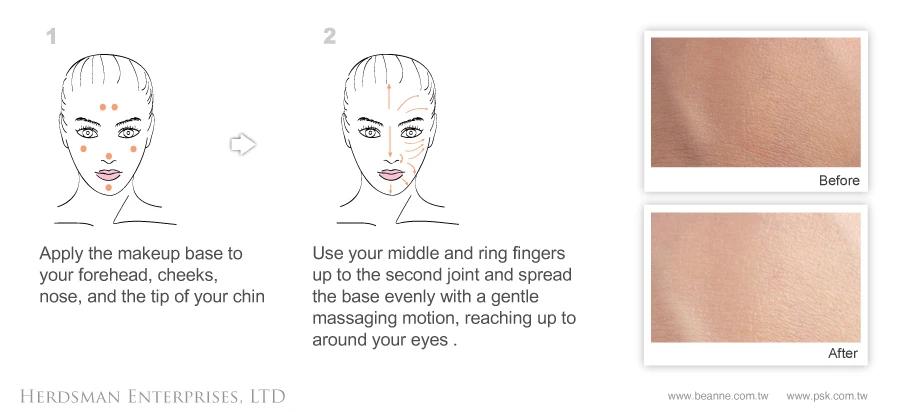 1

Apply the makeup base to your forehead, cheeks, nose, and the tip of your chin

2

Use your middle and ring fingers up to the second joint and spread the base evenly with a gentle massaging motion, reaching up to around your eyes .

Before

After

HERDSMAN ENTERPRISES, LTD

www.beanne.com.tw www.psk.com.tw