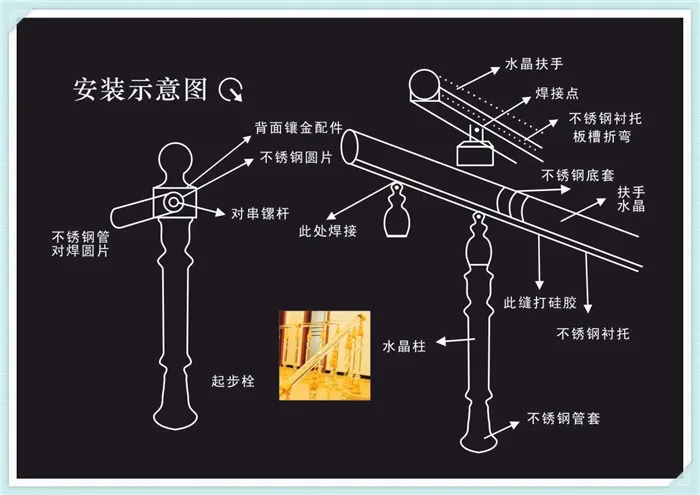 安装示意图

背面镶金配件

不锈钢圆片

对串镙杆

不锈钢管
对焊圆片

起步栓

水晶扶手

焊接点

不锈钢衬托
板槽折弯

不锈钢底套

扶手
水晶

此处焊接

此缝打硅胶

不锈钢衬托

水晶柱

不锈钢管套