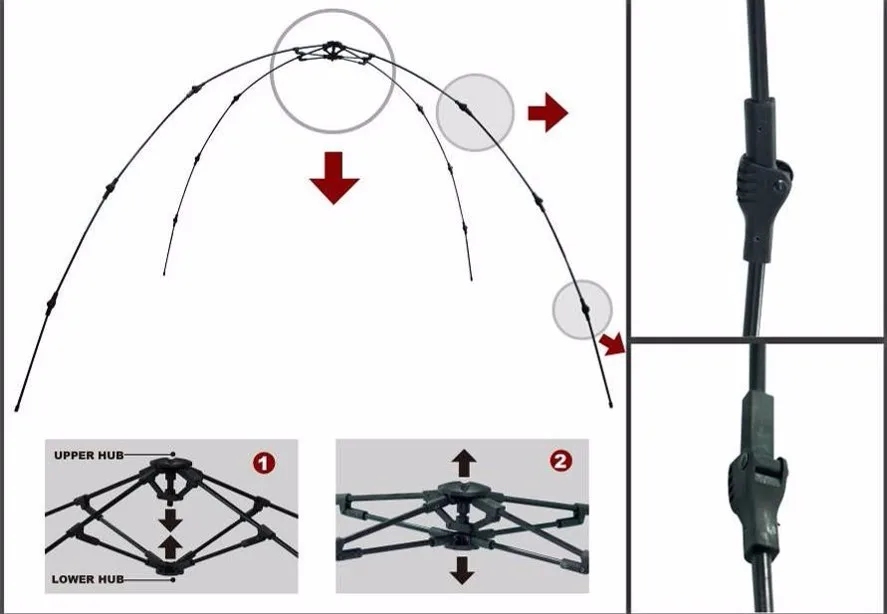 UPPER HUB

1

LOWER HUB

2