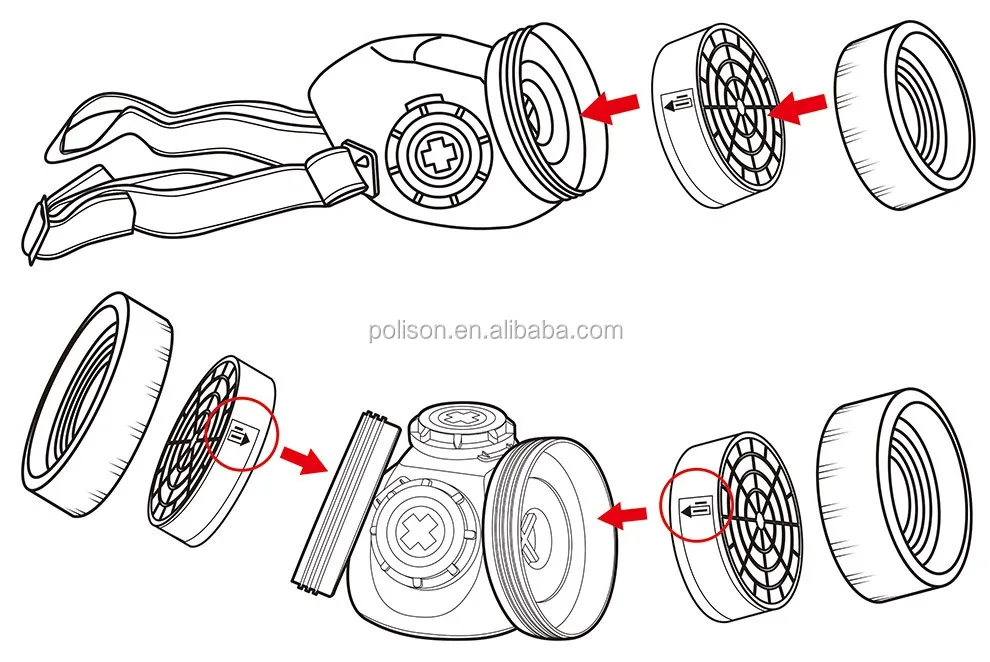 polison.en.alibaba.com