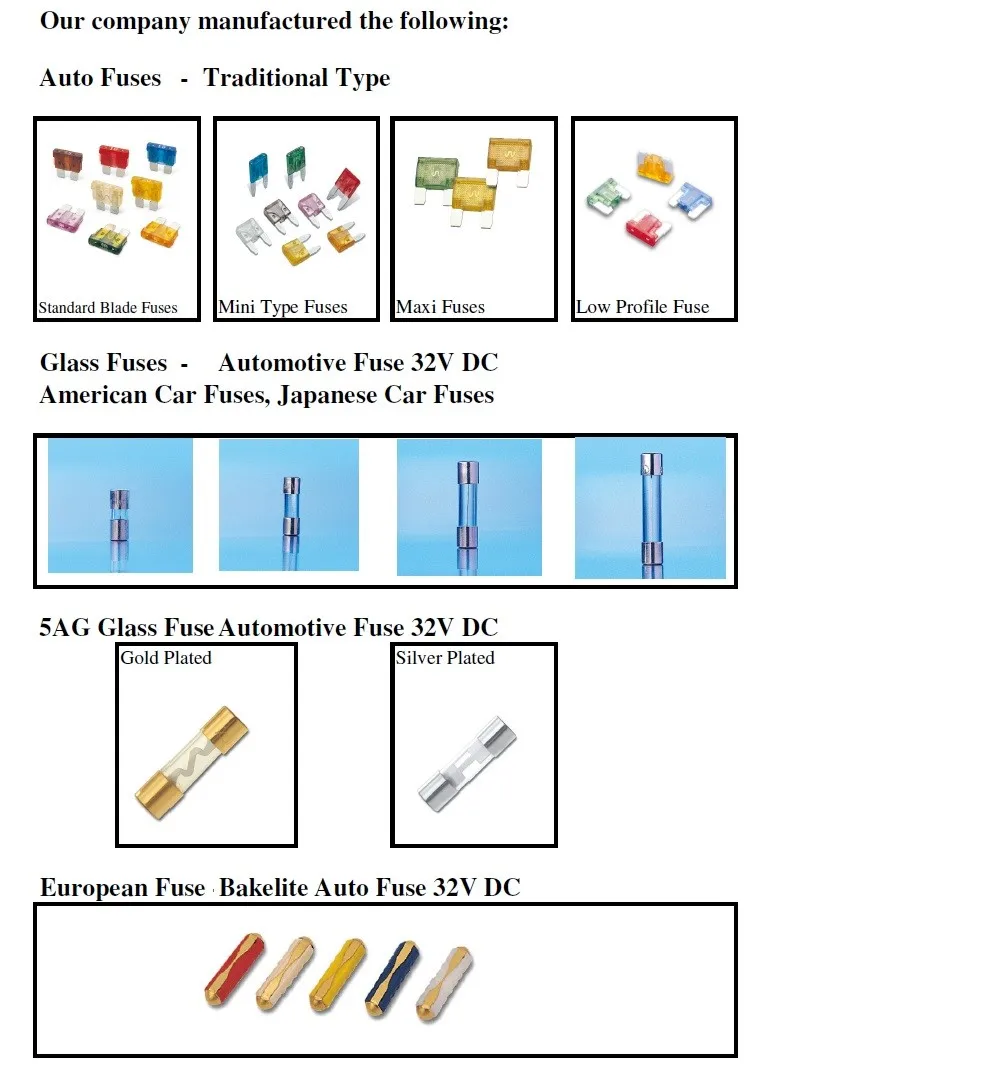 Our company manufactured the following:

Auto Fuses - Traditional Type

Standard Blade Fuses

Mini Type Fuses

Maxi Fuses

Low Profile Fuse

Glass Fuses - Automotive Fuse 32V DC
American Car Fuses, Japanese Car Fuses

5AG Glass Fuse Automotive Fuse 32V DC

Gold Plated

Silver Plated

European Fuse Bakelite Auto Fuse 32V DC