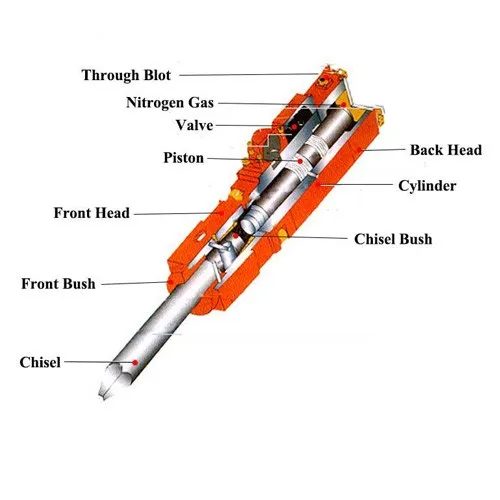 Through Blot
Nitrogen Gas
Valve
Piston
Back Head
Cylinder
Front Head
Chisel Bush
Front Bush
Chisel