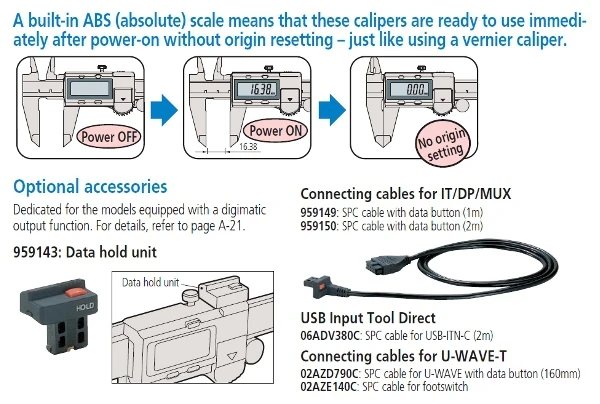 A built-in ABS (absolute) scale means that these calipers are ready to use immediately after power-on without origin resetting – just like using a vernier caliper.

Power OFF

16.38

Power ON

16.38

0.00

No origin setting

Optional accessories

Dedicated for the models equipped with a digimatic output function. For details, refer to page A-21.

959143: Data hold unit

HOLD

Data hold unit

Connecting cables for IT/DP/MUX

959149: SPC cable with data button (1m)
959150: SPC cable with data button (2m)

USB Input Tool Direct

06ADV380C: SPC cable for USB-ITN-C (2m)

Connecting cables for U-WAVE-T

02AZD790C: SPC cable for U-WAVE with data button (160mm)
02AZE140C: SPC cable for footswitch