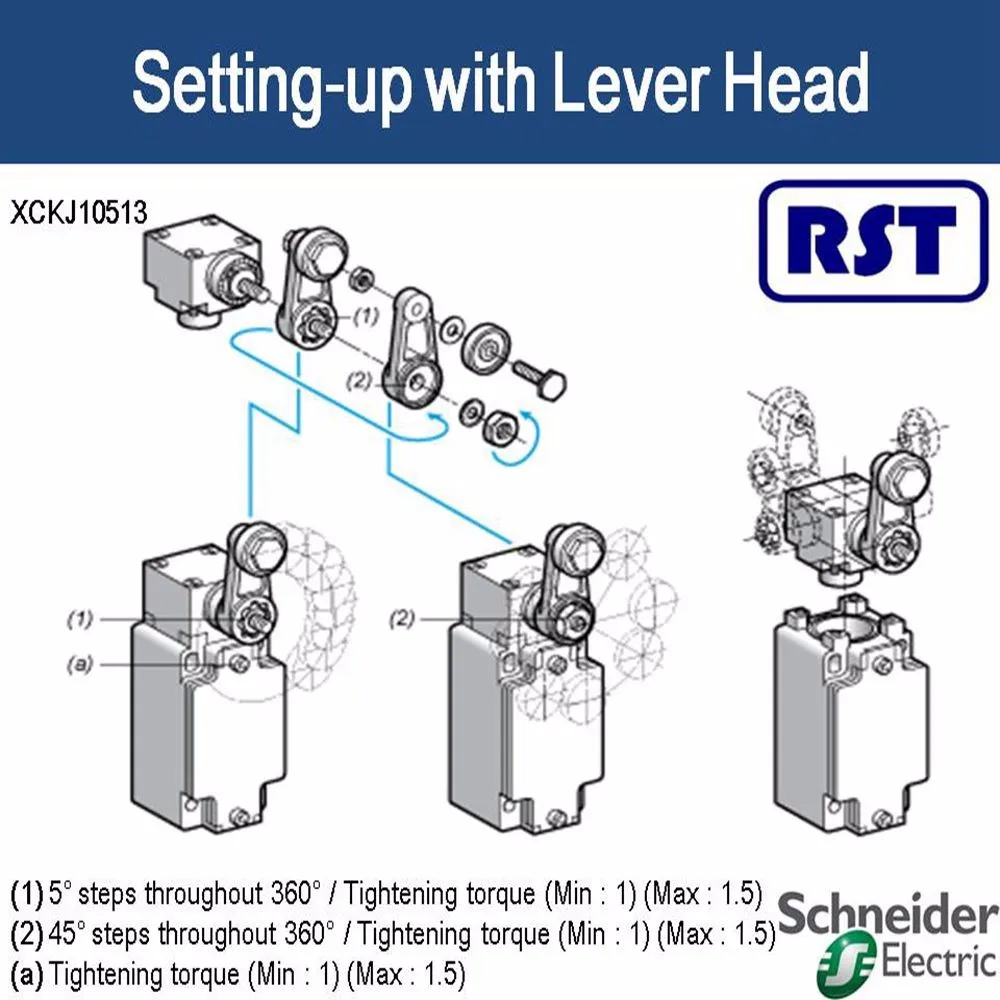 Setting-up with Lever Head

XCKJ10513

RST

(1)

(2)

(1)

(a)

(2)

(1) 5° steps throughout 360° / Tightening torque (Min : 1) (Max : 1.5)
(2) 45° steps throughout 360° / Tightening torque (Min : 1) (Max : 1.5)
(a) Tightening torque (Min : 1) (Max : 1.5)

Schneider Electric