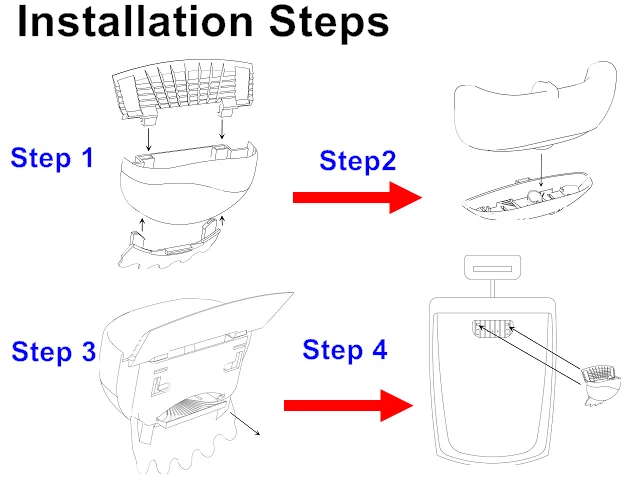 Installation Steps

Step 1

Step2

Step 3

Step 4