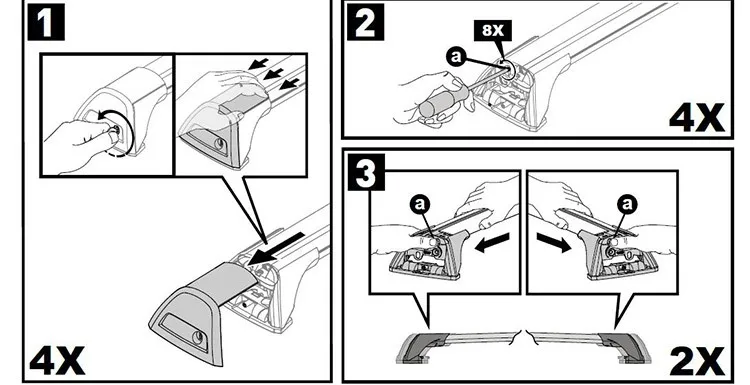 1

4X

2

8X

a

4X

3

a

a

2X