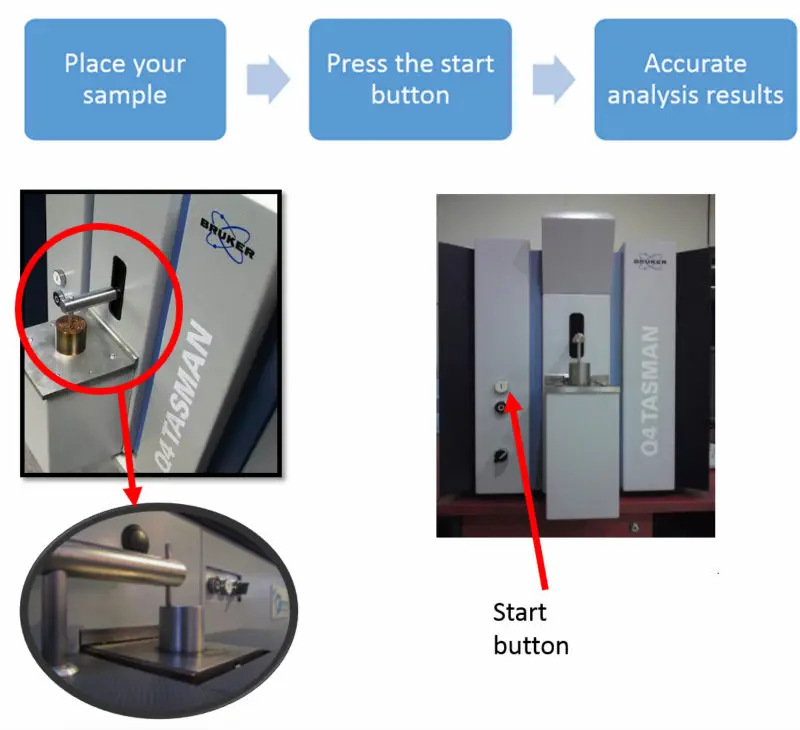 Place your sample

Press the start button

Accurate analysis results

BRUKER

Q4 TASMAN

BRUKER

Q4 TASMAN

Start button