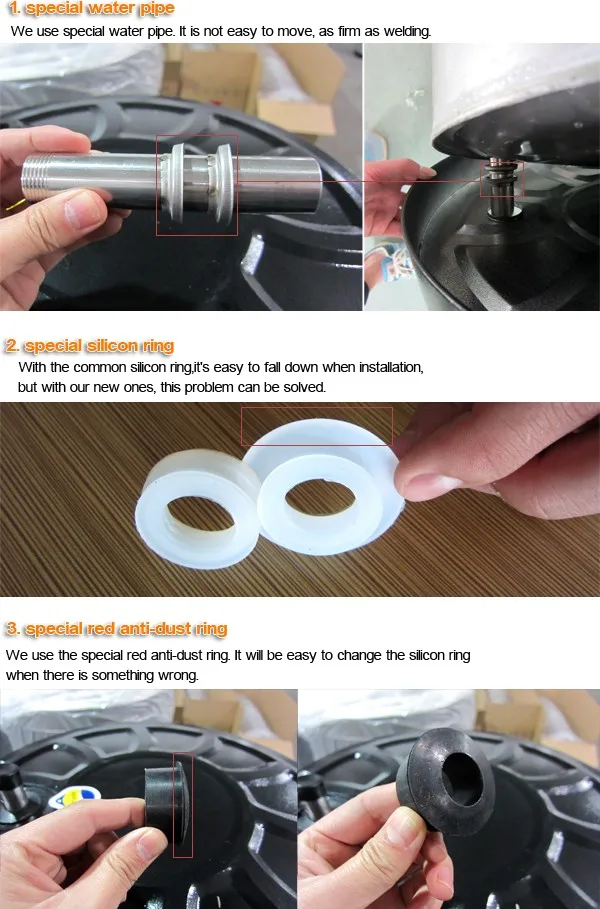 1. special water pipe

We use special water pipe. It is not easy to move, as firm as welding.

2. special silicon ring

With the common silicon ring,it's easy to fall down when installation, but with our new ones, this problem can be solved.

3. special red anti-dust ring

We use the special red anti-dust ring. It will be easy to change the silicon ring when there is something wrong.