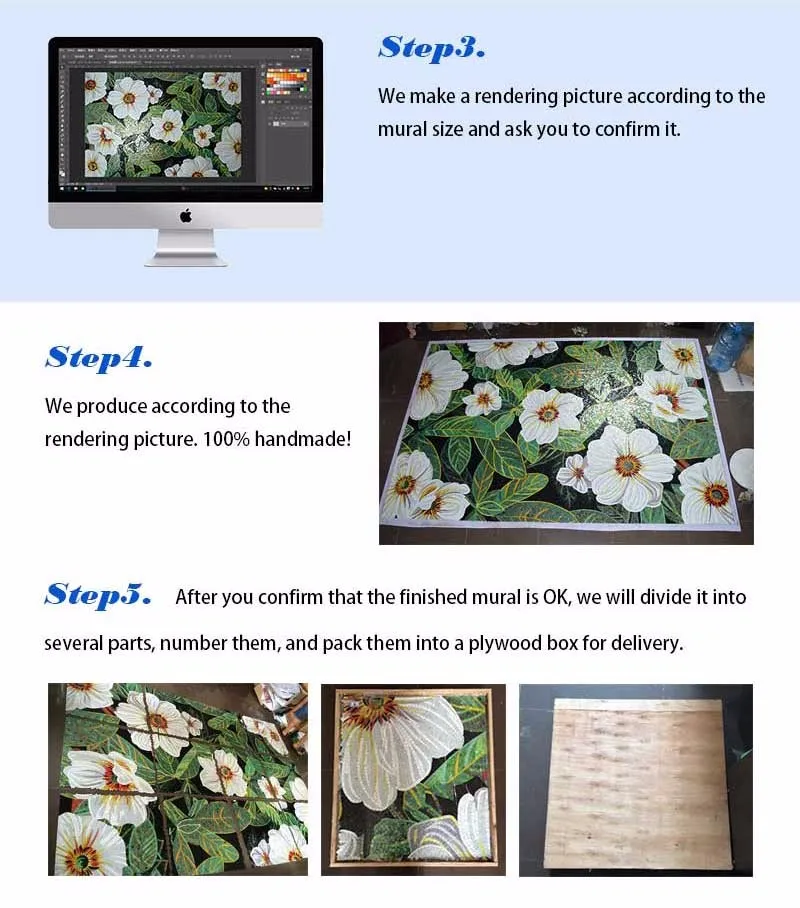 Step3.

We make a rendering picture according to the mural size and ask you to confirm it.

Step4.

We produce according to the rendering picture. 100% handmade!

Step5. After you confirm that the finished mural is OK, we will divide it into several parts, number them, and pack them into a plywood box for delivery.