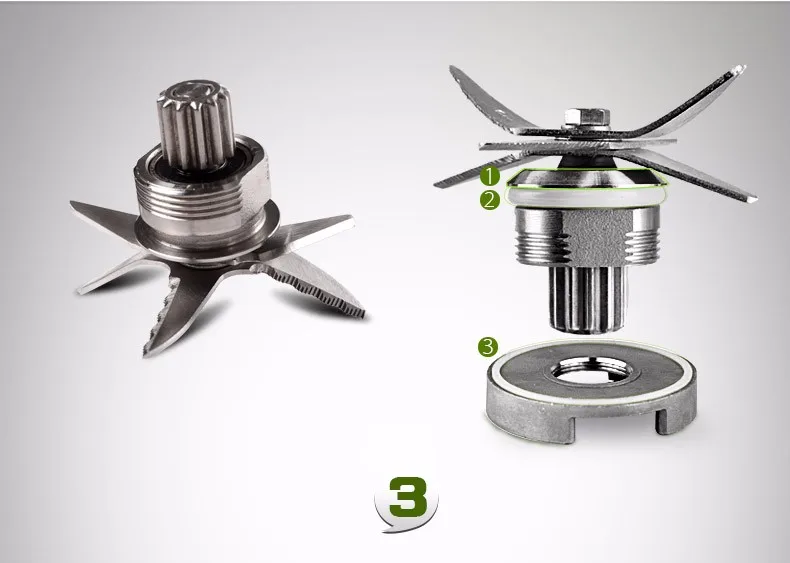 1
2
3
3