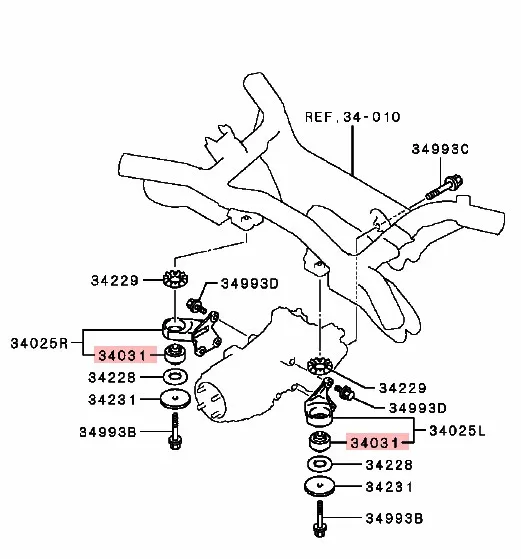 REF. 34-010

34993C

34229

34993D

34025R

34031

34228

34231

34993B

34229

34993D

34025L

34031

34228

34231

34993B