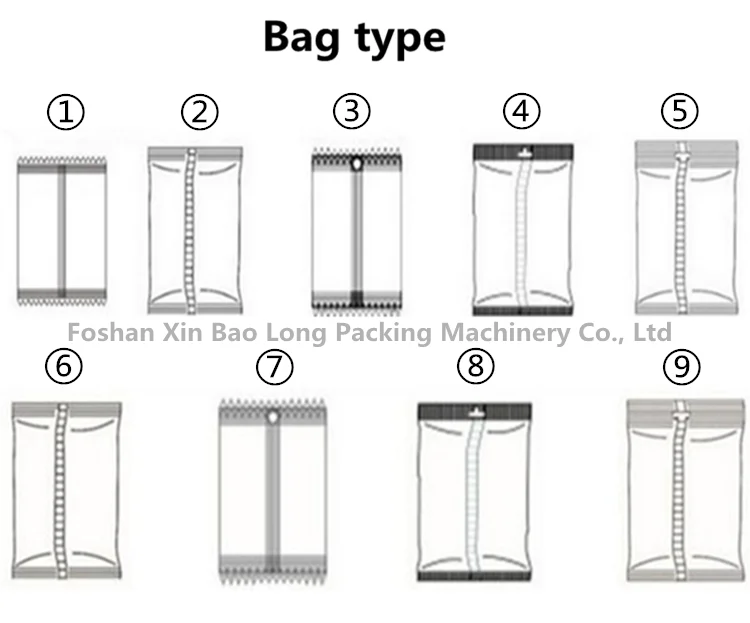 Bag type

①
②
③
④
⑤

Foshan Xin Bao Long Packing Machinery Co., Ltd

⑥
⑦
⑧
⑨