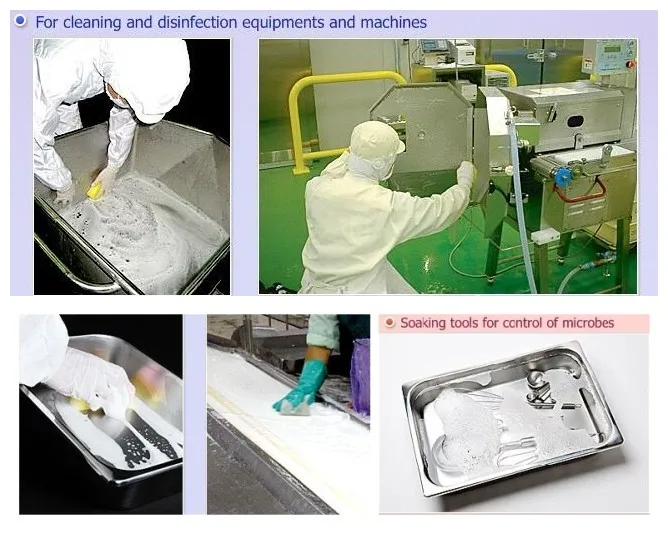 For cleaning and disinfection equipments and machines

Soaking tools for control of microbes