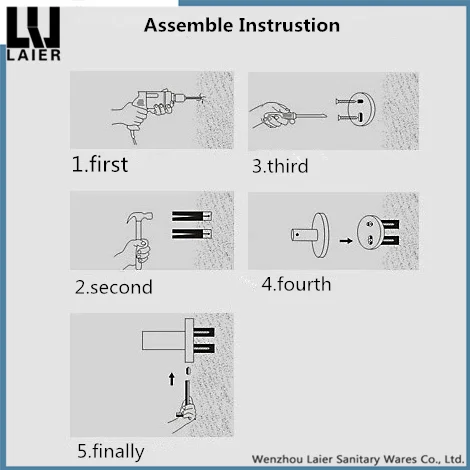 LAIER

Assemble Instrustion

1.first

3.third

2.second

4.fourth

5.finally

Wenzhou Laier Sanitary Wares Co., Ltd.