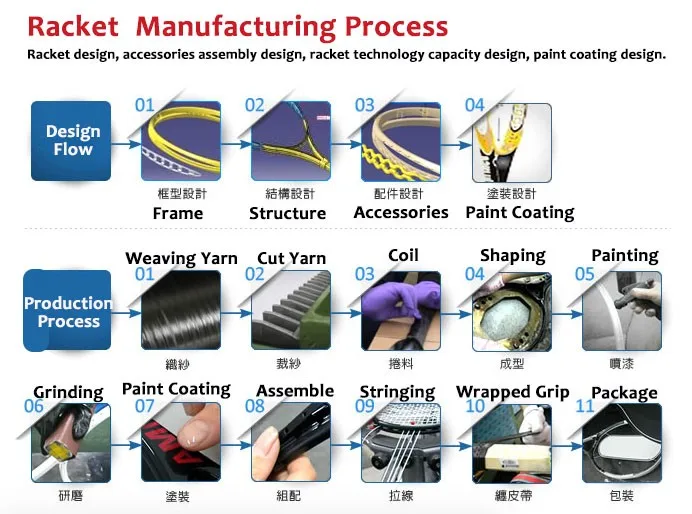 Racket Manufacturing Process
Racket design, accessories assembly design, racket technology capacity design, paint coating design.

Design Flow

01
框型設計
Frame

02
結構設計
Structure

03
配件設計
Accessories

04
塗裝設計
Paint Coating

Production Process

Weaving Yarn
01
織紗

Cut Yarn
02
裁紗

Coil
03
捲料

Shaping
04
成型

Painting
05
噴漆

Grinding
06
研磨

Paint Coating
07
塗裝

Assemble
08
組配

Stringing
09
拉線

Wrapped Grip
10
纏皮帶

Package
11
包裝