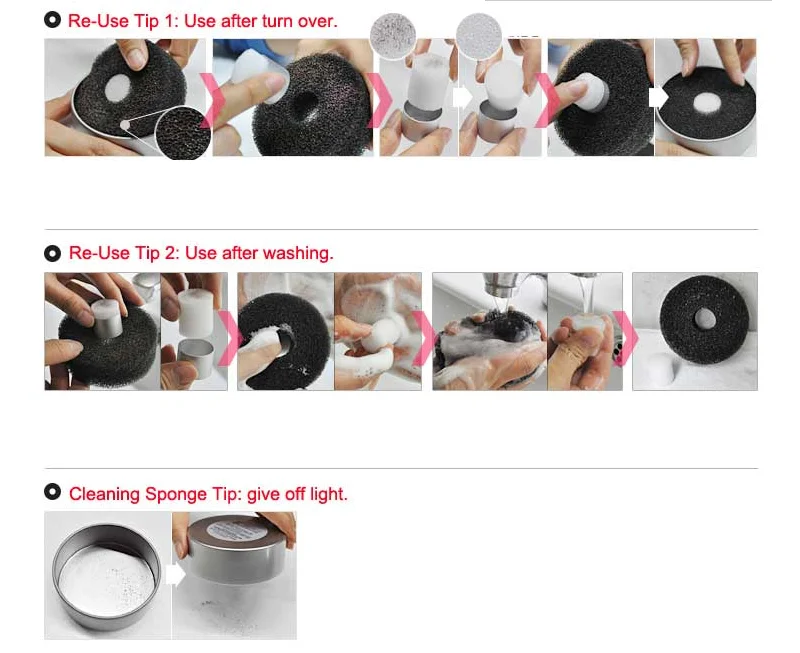 Re-Use Tip 1: Use after turn over.

Re-Use Tip 2: Use after washing.

Cleaning Sponge Tip: give off light.