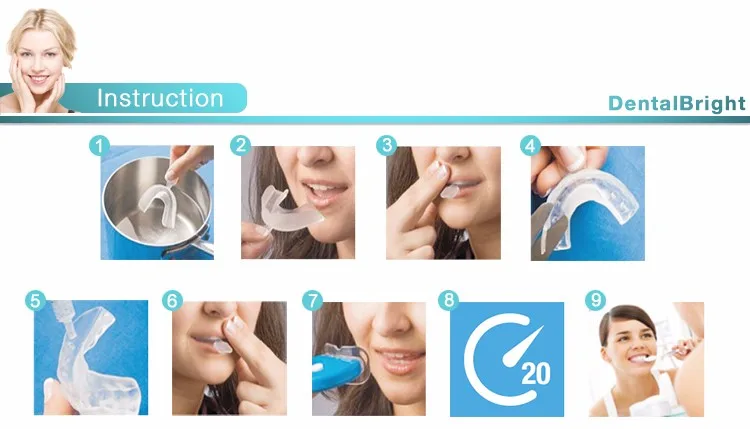 Instruction

DentalBright

1

2

3

4

5

6

7

8

20

9