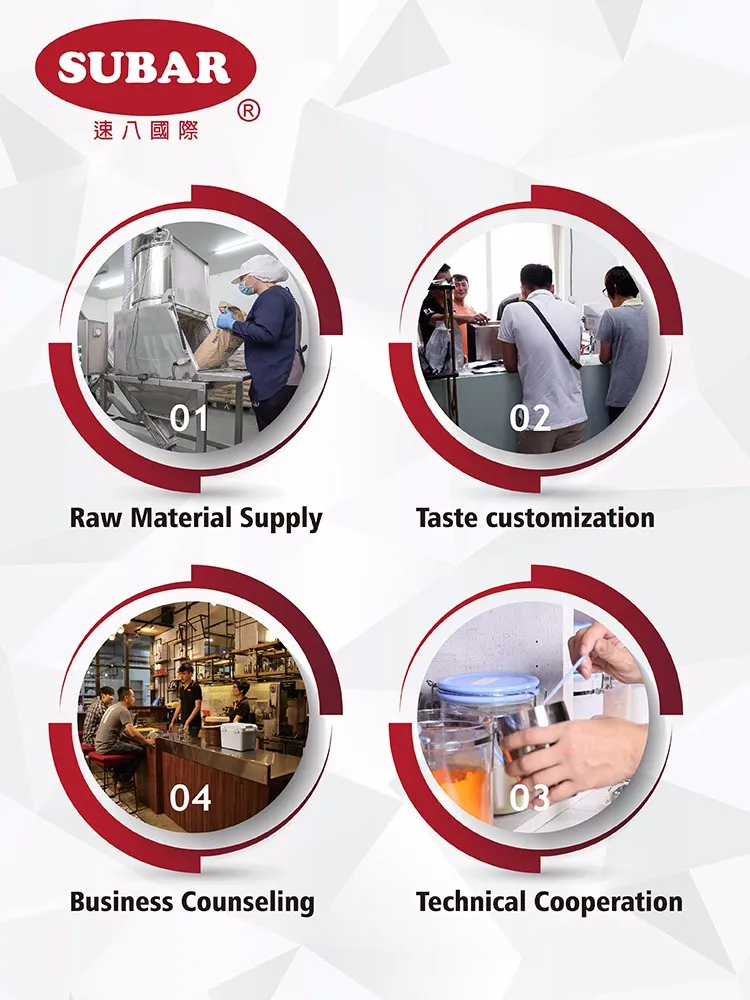 SUBAR
速八國際 ®

01
Raw Material Supply

02
Taste customization

04
Business Counseling

03
Technical Cooperation