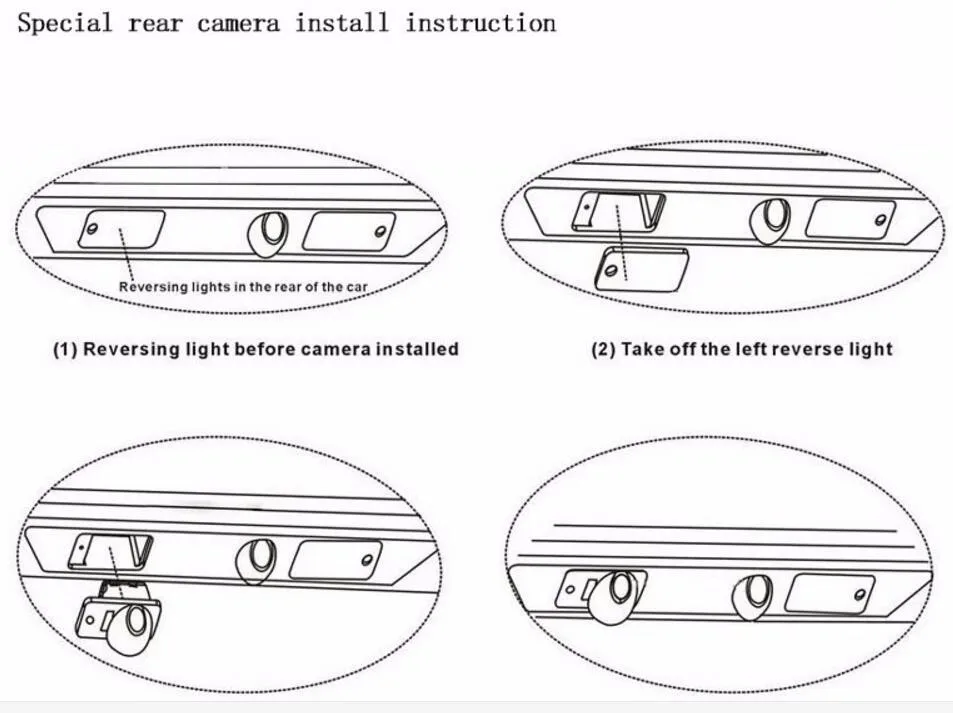 Special rear camera install instruction

Reversing lights in the rear of the car

(1) Reversing light before camera installed

(2) Take off the left reverse light