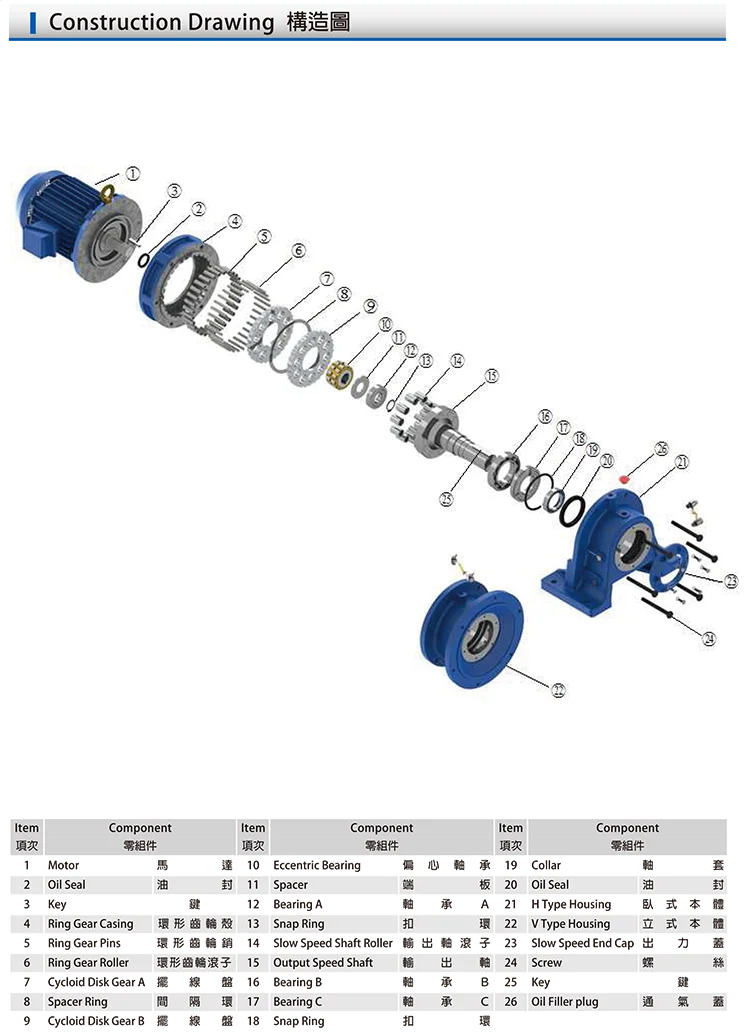 Construction Drawing 構造圖

①
③
②
④
⑤
⑥
⑦
⑧
⑨
⑩
⑪
⑫
⑬
⑭
⑮
⑯
⑰
⑱
⑲
⑳
㉖
㉑
㉕
㉓
㉔
㉒

| Item 項次 | Component 零組件 | | Item 項次 | Component 零組件 | | Item 項次 | Component 零組件 | |
|---|---|---|---|---|---|---|---|---|
| 1 | Motor | 馬達 | 10 | Eccentric Bearing | 偏心軸承 | 19 | Collar | 軸套 |
| 2 | Oil Seal | 油封 | 11 | Spacer | 端板 | 20 | Oil Seal | 油封 |
| 3 | Key | 鍵 | 12 | Bearing A | 軸承A | 21 | H Type Housing | 臥式本體 |
| 4 | Ring Gear Casing | 環形齒輪殼 | 13 | Snap Ring | 扣環 | 22 | V Type Housing | 立式本體 |
| 5 | Ring Gear Pins | 環形齒輪銷 | 14 | Slow Speed Shaft Roller | 輸出軸滾子 | 23 | Slow Speed End Cap | 出力蓋 |
| 6 | Ring Gear Roller | 環形齒輪滾子 | 15 | Output Speed Shaft | 輸出軸 | 24 | Screw | 螺絲 |
| 7 | Cycloid Disk Gear A | 擺線盤 | 16 | Bearing B | 軸承B | 25 | Key | 鍵 |
| 8 | Spacer Ring | 間隔環 | 17 | Bearing C | 軸承C | 26 | Oil Filler plug | 通氣蓋 |
| 9 | Cycloid Disk Gear B | 擺線盤 | 18 | Snap Ring | 扣環 | | | |