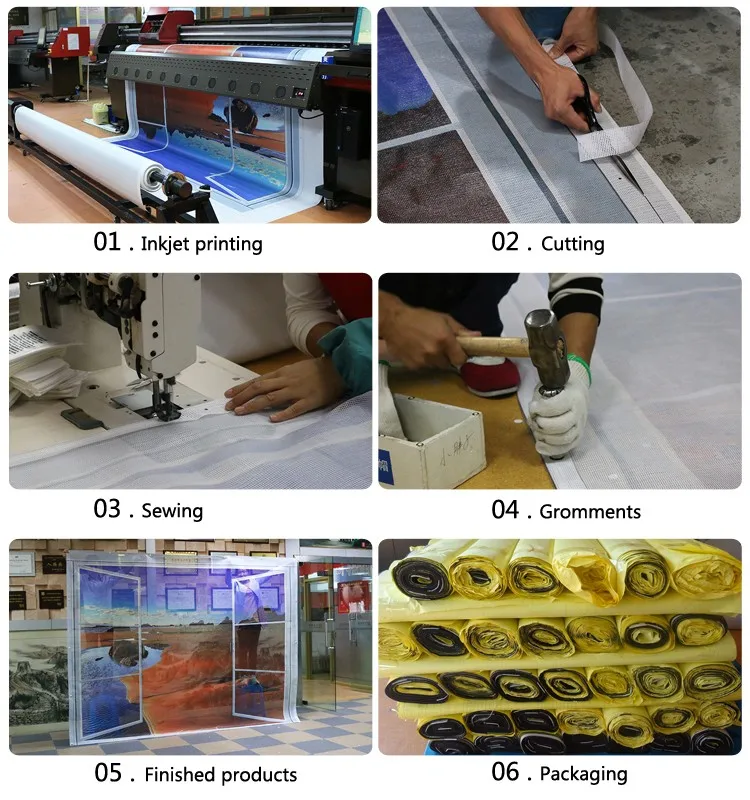 01 . Inkjet printing

02 . Cutting

03 . Sewing

04 . Gromments

05 . Finished products

06 . Packaging