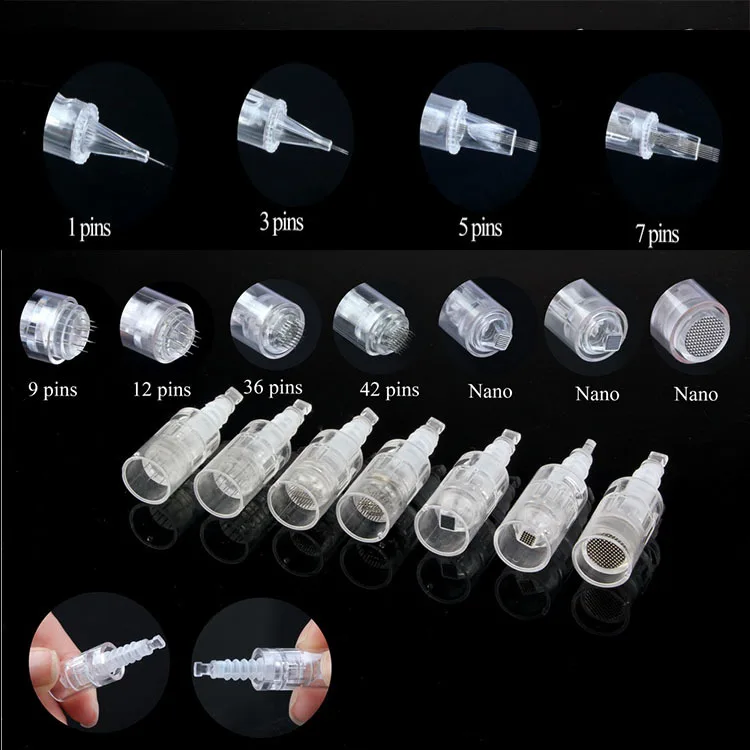 1 pins
3 pins
5 pins
7 pins

9 pins
12 pins
36 pins
42 pins
Nano
Nano
Nano