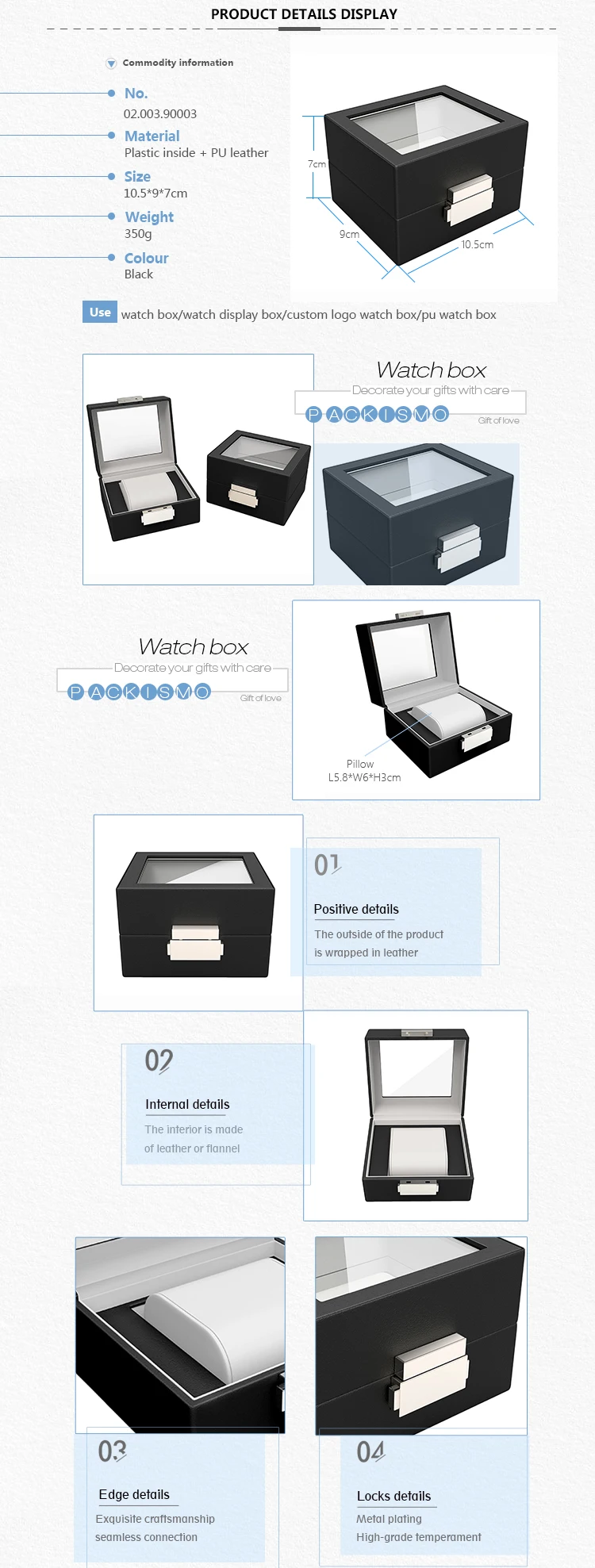 PRODUCT DETAILS DISPLAY

Commodity information

No.
02.003.90003

Material
Plastic inside + PU leather

Size
10.5*9*7cm

Weight
350g

Colour
Black

7cm
9cm
10.5cm

Use watch box/watch display box/custom logo watch box/pu watch box

Watch box
Decorate your gifts with care
PACKISMO
Gift of love

Watch box
Decorate your gifts with care
PACKISMO
Gift of love

Pillow
L5.8*W6*H3cm

01
Positive details
The outside of the product is wrapped in leather

02
Internal details
The interior is made of leather or flannel

03
Edge details
Exquisite craftsmanship seamless connection

04
Locks details
Metal plating
High-grade temperament