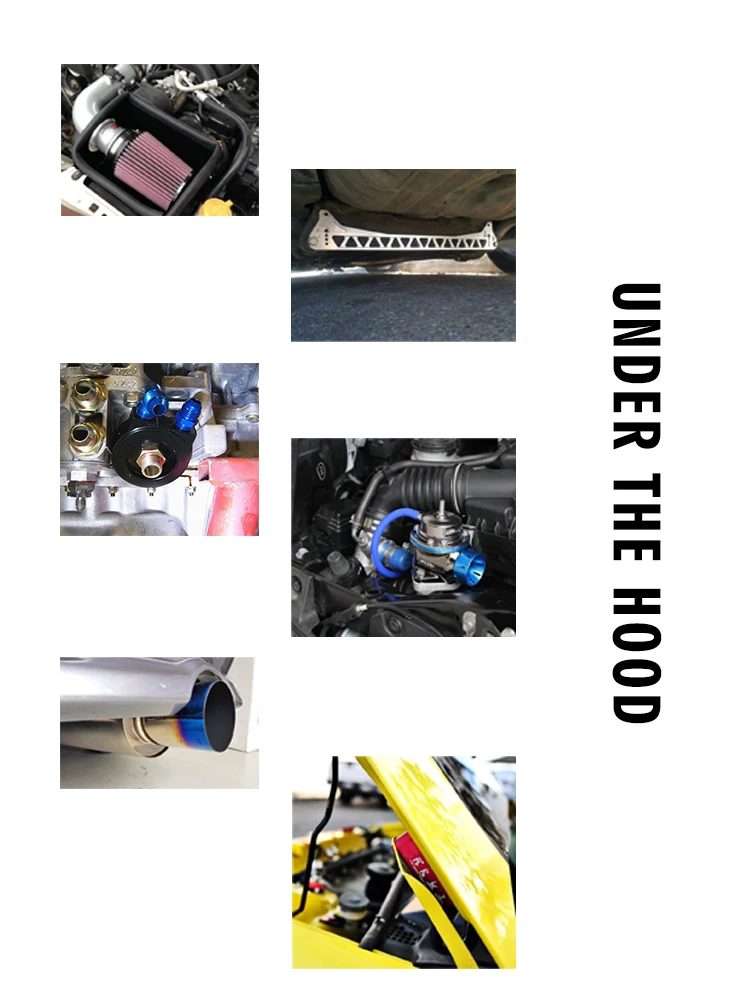 UNDER THE HOOD