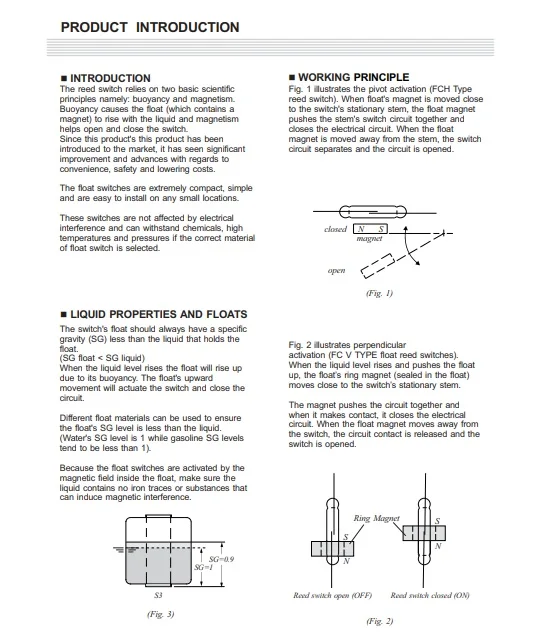 PRODUCT INTRODUCTION

■ INTRODUCTION
The reed switch relies on two basic scientific principles namely: buoyancy and magnetism. Buoyancy causes the float (which contains a magnet) to rise with the liquid and magnetism helps open and close the switch.
Since this product's this product has been introduced to the market, it has seen significant improvement and advances with regards to convenience, safety and lowering costs.

The float switches are extremely compact, simple and are easy to install on any small locations.

These switches are not affected by electrical interference and can withstand chemicals, high temperatures and pressures if the correct material of float switch is selected.

■ LIQUID PROPERTIES AND FLOATS
The switch's float should always have a specific gravity (SG) less than the liquid that holds the float.
(SG float < SG liquid)
When the liquid level rises the float will rise up due to its buoyancy. The float's upward movement will actuate the switch and close the circuit.

Different float materials can be used to ensure the float's SG level is less than the liquid. (Water's SG level is 1 while gasoline SG levels tend to be less than 1).

Because the float switches are activated by the magnetic field inside the float, make sure the liquid contains no iron traces or substances that can induce magnetic interference.

SG=0.9
SG=1
S3

(Fig. 3)

■ WORKING PRINCIPLE
Fig. 1 illustrates the pivot activation (FCH Type reed switch). When float's magnet is moved close to the switch's stationary stem, the float magnet pushes the stem's switch circuit together and closes the electrical circuit. When the float magnet is moved away from the stem, the switch circuit separates and the circuit is opened.

closed N S
magnet
open

(Fig. 1)

Fig. 2 illustrates perpendicular activation (FC V TYPE float reed switches). When the liquid level rises and pushes the float up, the float's ring magnet (sealed in the float) moves close to the switch's stationary stem.

The magnet pushes the circuit together and when it makes contact, it closes the electrical circuit. When the float magnet moves away from the switch, the circuit contact is released and the switch is opened.

Ring Magnet
S
N
S
N
Reed switch open (OFF)
Reed switch closed (ON)

(Fig. 2)