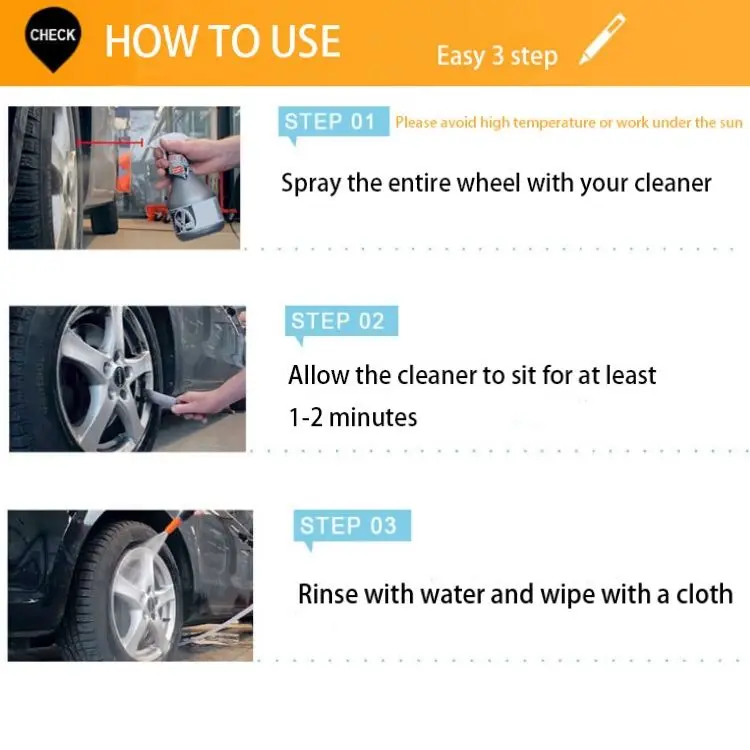 CHECK HOW TO USE

Easy 3 step

STEP 01 Please avoid high temperature or work under the sun

Spray the entire wheel with your cleaner

STEP 02

Allow the cleaner to sit for at least 1-2 minutes

STEP 03

Rinse with water and wipe with a cloth