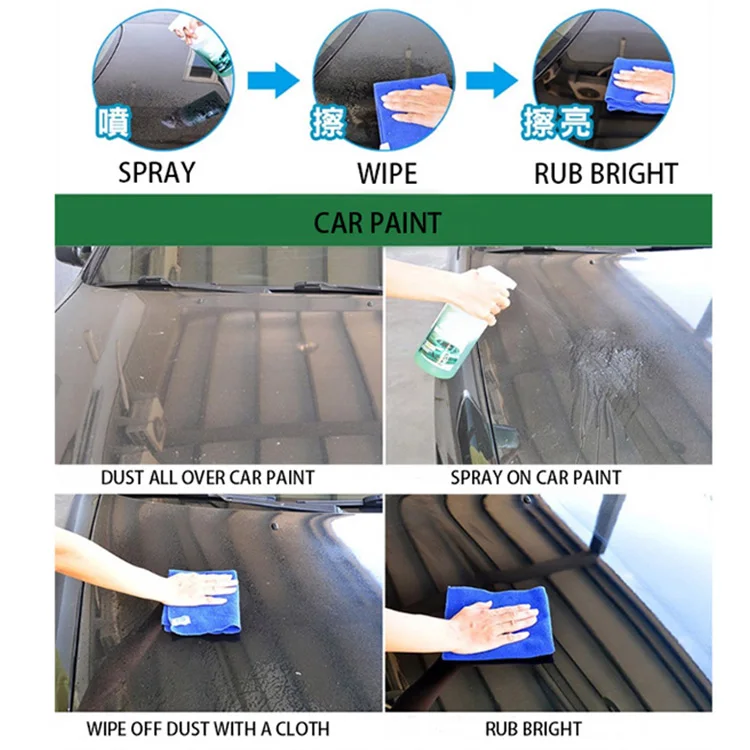 噴
SPRAY

擦
WIPE

擦亮
RUB BRIGHT

CAR PAINT

DUST ALL OVER CAR PAINT

SPRAY ON CAR PAINT

WIPE OFF DUST WITH A CLOTH

RUB BRIGHT