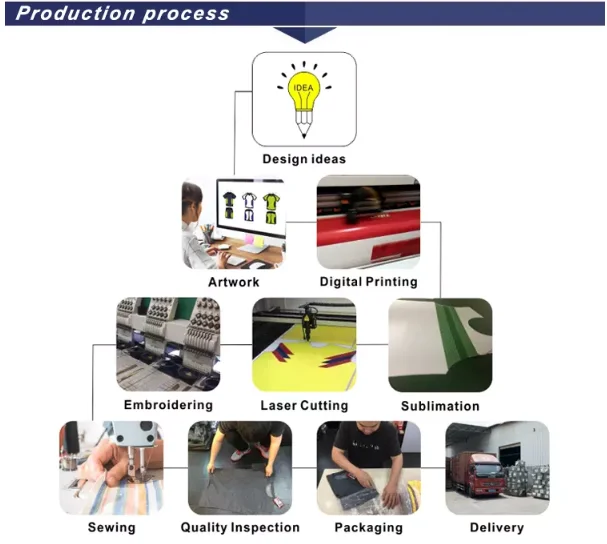 Production process

IDEA

Design ideas

Artwork

Digital Printing

Embroidering

Laser Cutting

Sublimation

Sewing

Quality Inspection

Packaging

Delivery