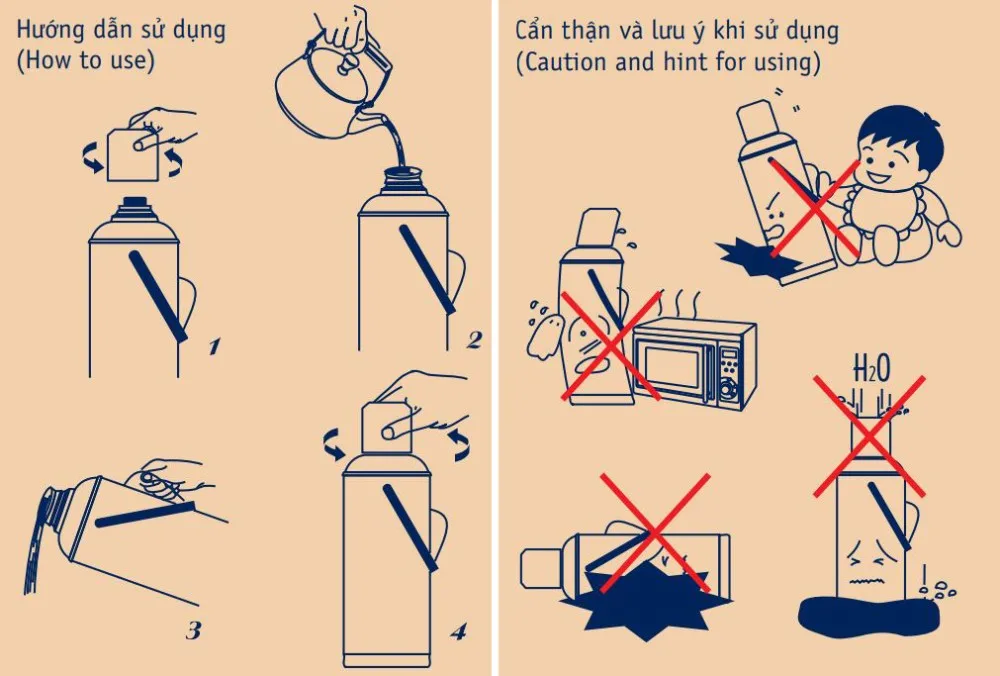 Hướng dẫn sử dụng
(How to use)

1

2

3

4

Cẩn thận và lưu ý khi sử dụng
(Caution and hint for using)

$H_2O$