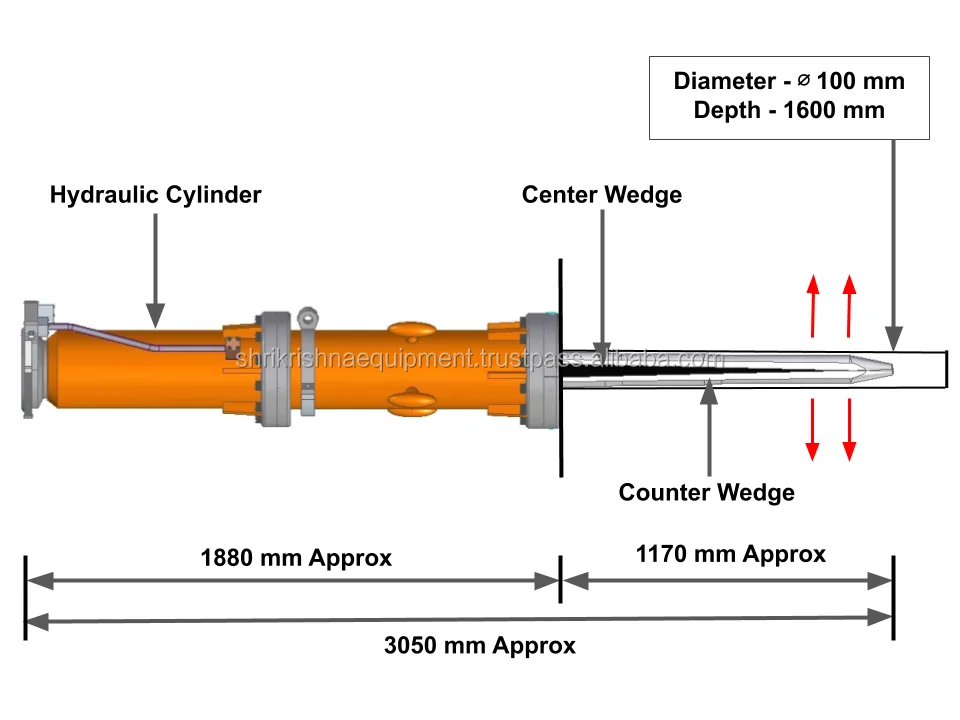 Diameter - ⌀ 100 mm
Depth - 1600 mm

Hydraulic Cylinder

Center Wedge

shrikrishnaequipment.trustpass.alibaba.com

Counter Wedge

1880 mm Approx

1170 mm Approx

3050 mm Approx