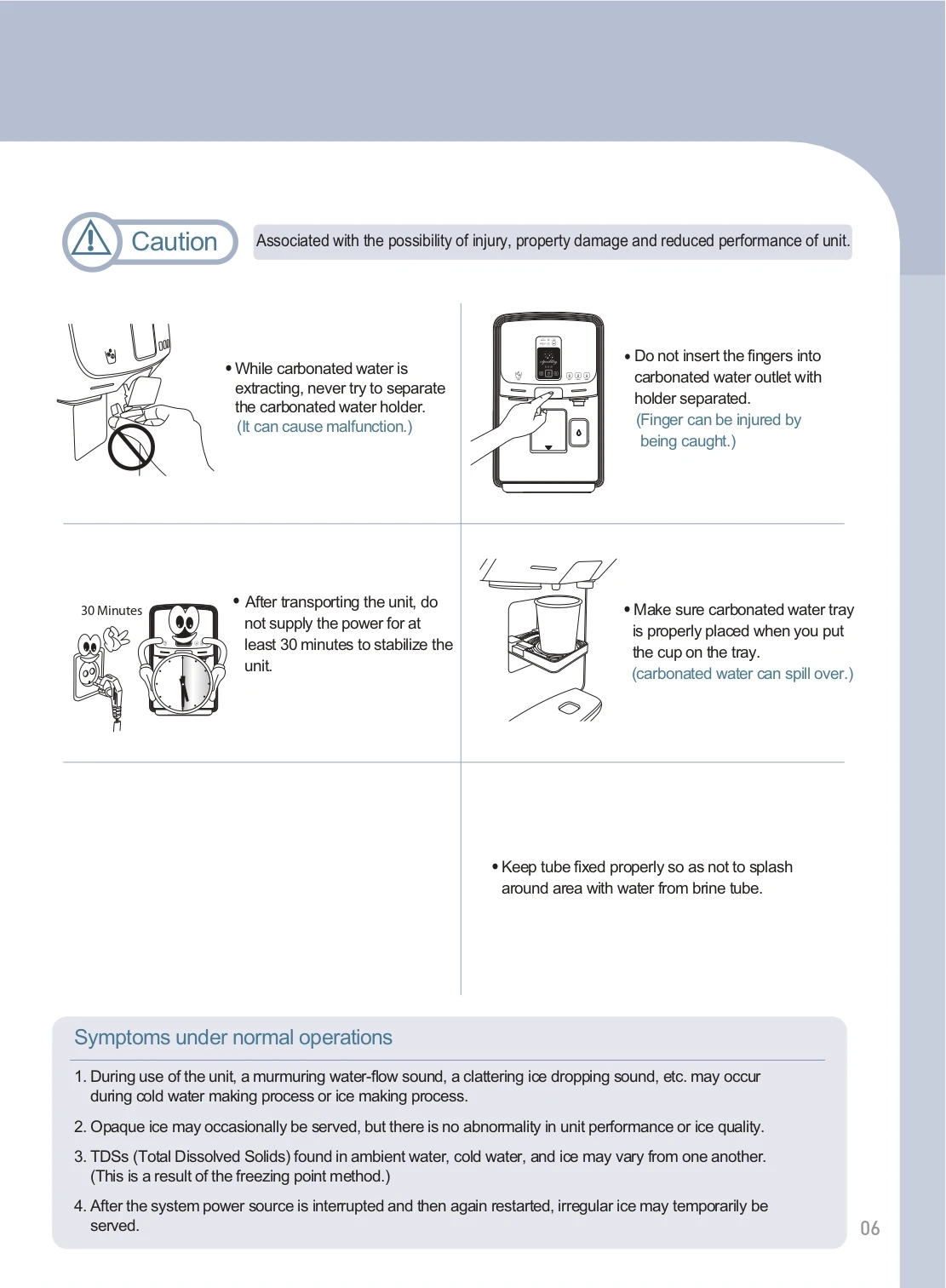 Caution

Associated with the possibility of injury, property damage and reduced performance of unit.

• While carbonated water is extracting, never try to separate the carbonated water holder.
(It can cause malfunction.)

• Do not insert the fingers into carbonated water outlet with holder separated.
(Finger can be injured by being caught.)

30 Minutes

• After transporting the unit, do not supply the power for at least 30 minutes to stabilize the unit.

• Make sure carbonated water tray is properly placed when you put the cup on the tray.
(carbonated water can spill over.)

• Keep tube fixed properly so as not to splash around area with water from brine tube.

Symptoms under normal operations

1. During use of the unit, a murmuring water-flow sound, a clattering ice dropping sound, etc. may occur during cold water making process or ice making process.

2. Opaque ice may occasionally be served, but there is no abnormality in unit performance or ice quality.

3. TDSs (Total Dissolved Solids) found in ambient water, cold water, and ice may vary from one another. (This is a result of the freezing point method.)

4. After the system power source is interrupted and then again restarted, irregular ice may temporarily be served.

06