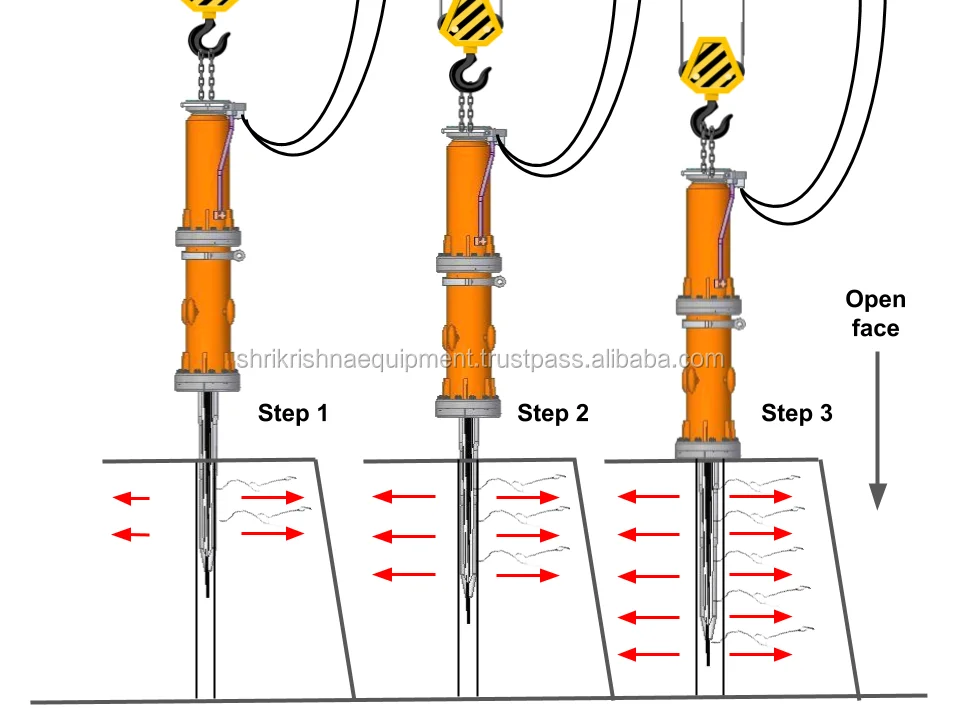 Open face

shrikrishnaequipment.trustpass.alibaba.com

Step 1

Step 2

Step 3