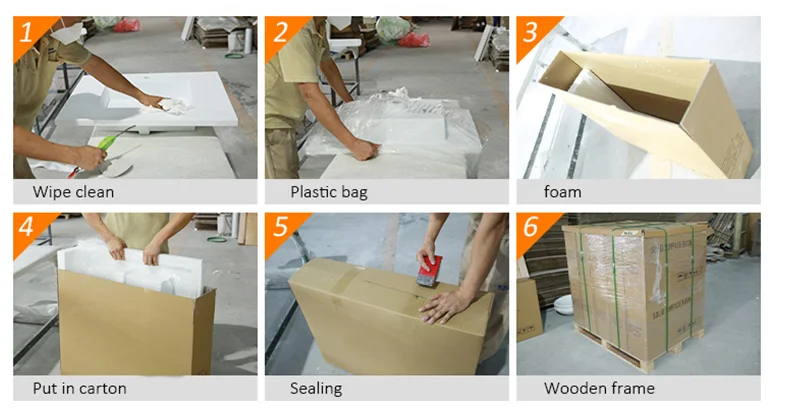 1
Wipe clean

2
Plastic bag

3
foam

4
Put in carton

5
Sealing

6
Wooden frame