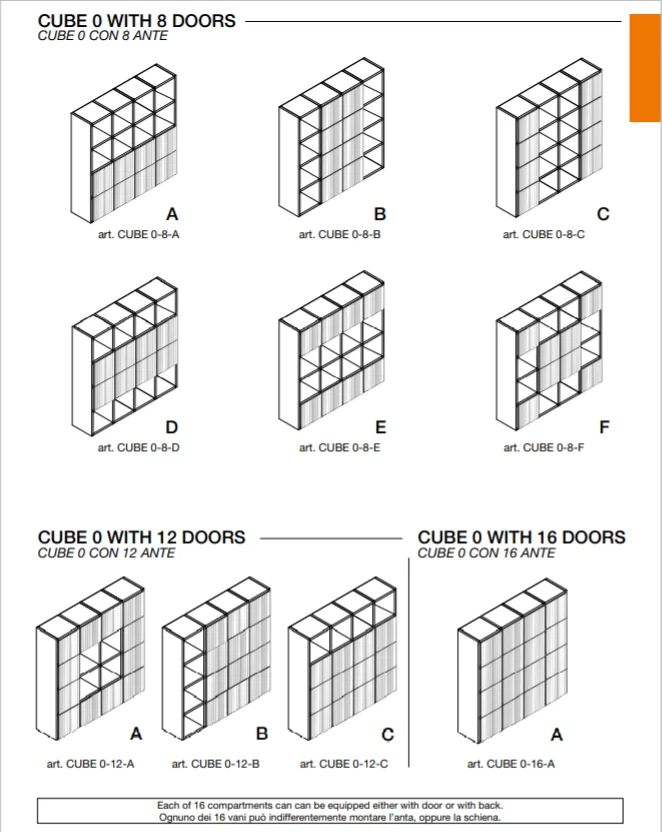 CUBE 0 WITH 8 DOORS
CUBE 0 CON 8 ANTE

A
art. CUBE 0-8-A

B
art. CUBE 0-8-B

C
art. CUBE 0-8-C

D
art. CUBE 0-8-D

E
art. CUBE 0-8-E

F
art. CUBE 0-8-F

CUBE 0 WITH 12 DOORS
CUBE 0 CON 12 ANTE

A
art. CUBE 0-12-A

B
art. CUBE 0-12-B

C
art. CUBE 0-12-C

CUBE 0 WITH 16 DOORS
CUBE 0 CON 16 ANTE

A
art. CUBE 0-16-A

Each of 16 compartments can can be equipped either with door or with back.
Ognuno dei 16 vani può indifferentemente montare l'anta, oppure la schiena.