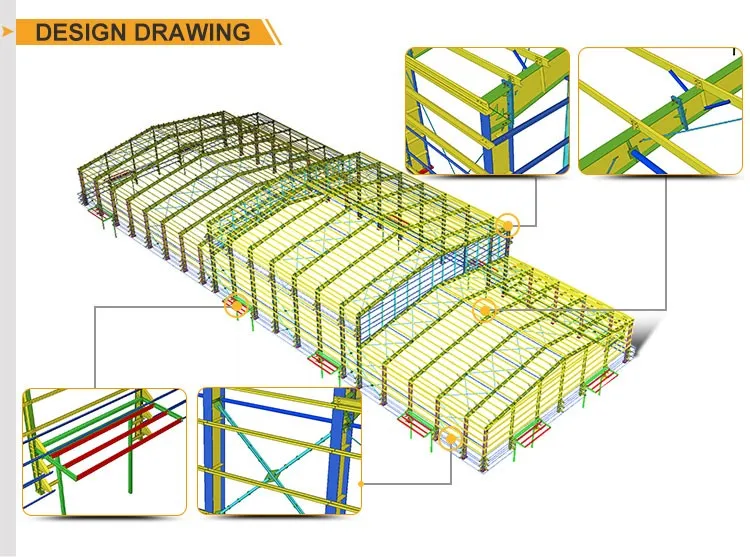 DESIGN DRAWING