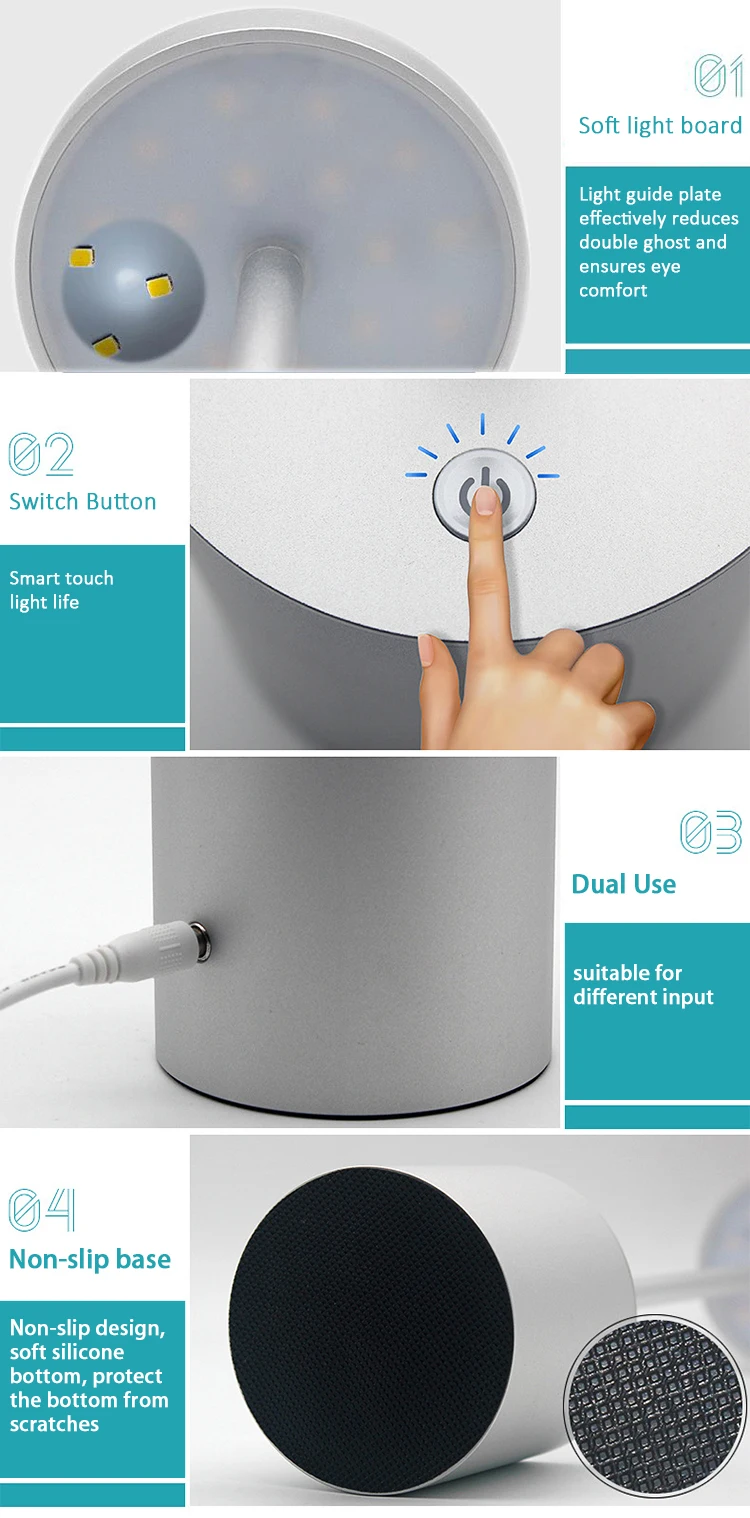 01
Soft light board

Light guide plate effectively reduces double ghost and ensures eye comfort

02
Switch Button

Smart touch light life

03
Dual Use

suitable for different input

04
Non-slip base

Non-slip design, soft silicone bottom, protect the bottom from scratches