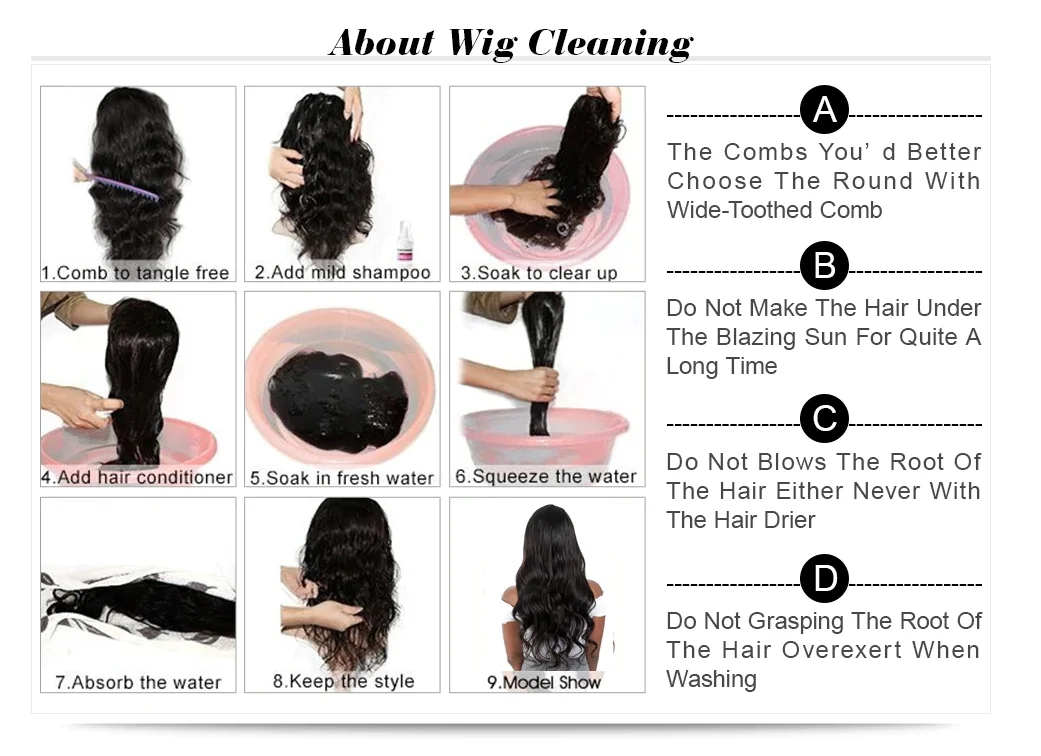 About Wig Cleaning

1.Comb to tangle free

2.Add mild shampoo

3.Soak to clear up

4.Add hair conditioner

5.Soak in fresh water

6.Squeeze the water

7.Absorb the water

8.Keep the style

9.Model Show

A

The Combs You' d Better Choose The Round With Wide-Toothed Comb

B

Do Not Make The Hair Under The Blazing Sun For Quite A Long Time

C

Do Not Blows The Root Of The Hair Either Never With The Hair Drier

D

Do Not Grasping The Root Of The Hair Overexert When Washing