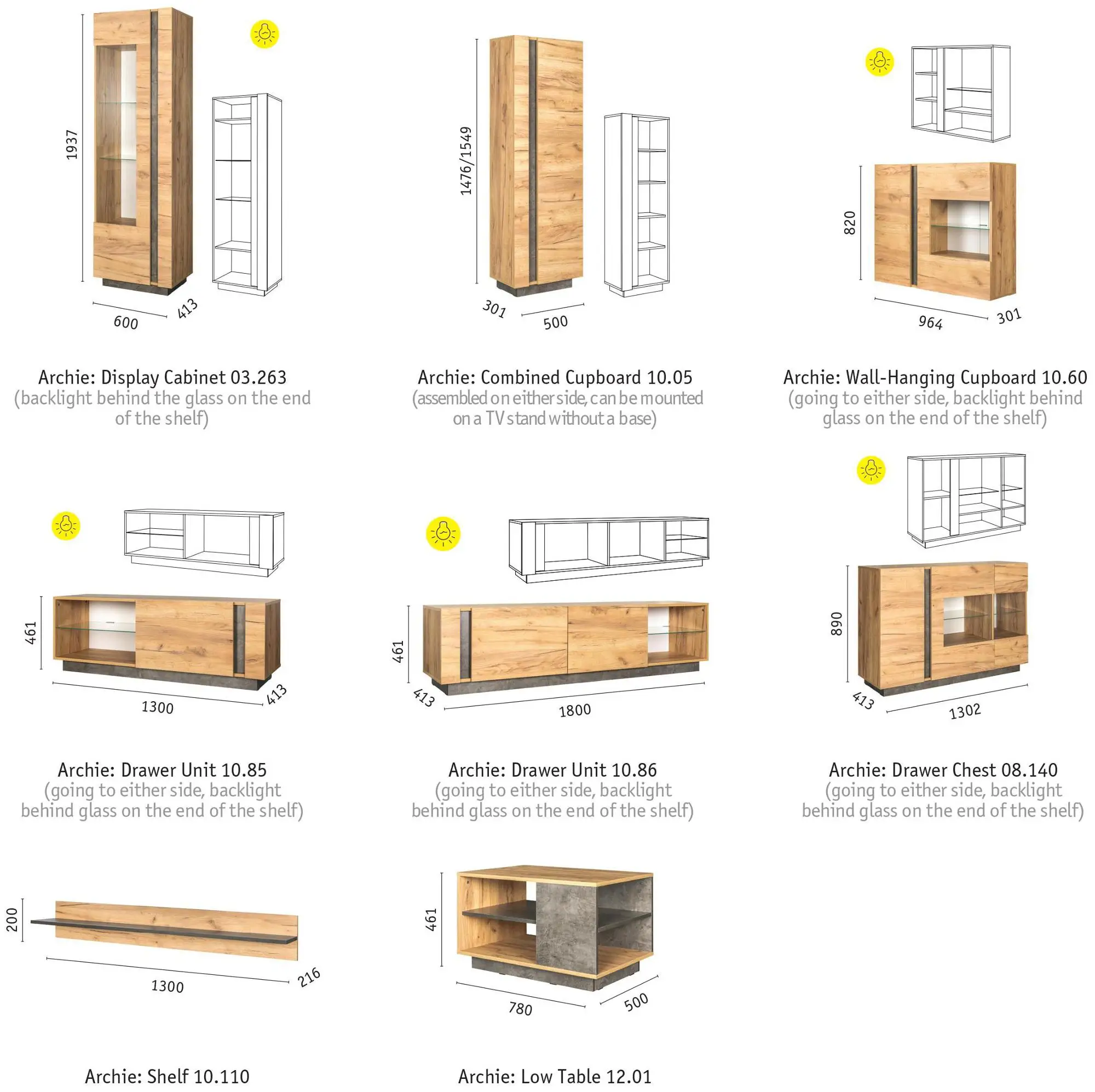 1937

600 413

Archie: Display Cabinet 03.263
(backlight behind the glass on the end of the shelf)

1476/1549

301 500

Archie: Combined Cupboard 10.05
(assembled on either side, can be mounted on a TV stand without a base)

820

964 301

Archie: Wall-Hanging Cupboard 10.60
(going to either side, backlight behind glass on the end of the shelf)

461

1300 413

Archie: Drawer Unit 10.85
(going to either side, backlight behind glass on the end of the shelf)

461

413 1800

Archie: Drawer Unit 10.86
(going to either side, backlight behind glass on the end of the shelf)

890

413 1302

Archie: Drawer Chest 08.140
(going to either side, backlight behind glass on the end of the shelf)

200

1300 216

Archie: Shelf 10.110

461

780 500

Archie: Low Table 12.01