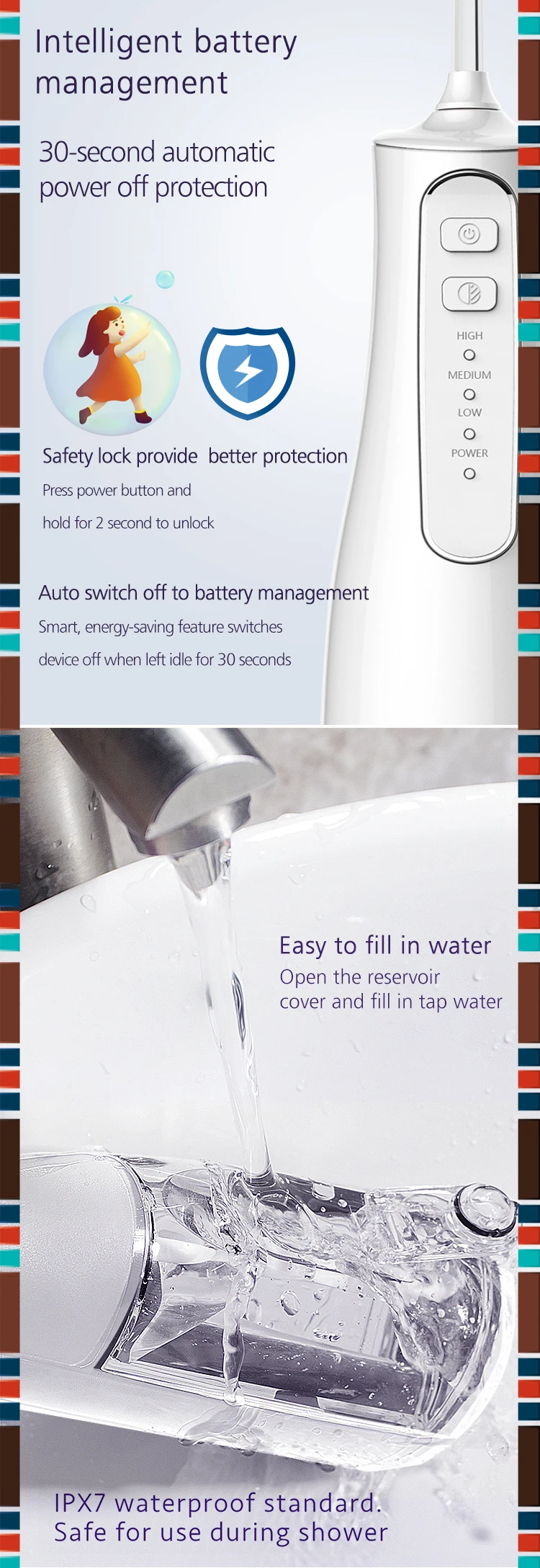 Intelligent battery management

30-second automatic power off protection

HIGH
MEDIUM
LOW
POWER

Safety lock provide better protection

Press power button and hold for 2 second to unlock

Auto switch off to battery management

Smart, energy-saving feature switches device off when left idle for 30 seconds

Easy to fill in water

Open the reservoir cover and fill in tap water

IPX7 waterproof standard.
Safe for use during shower