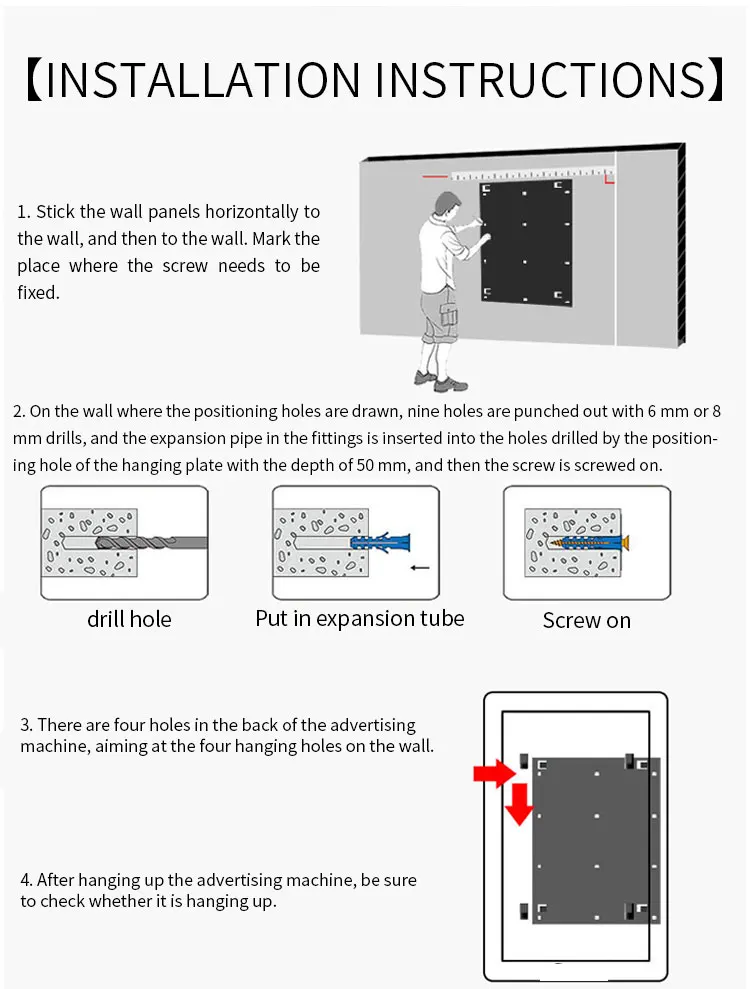 【INSTALLATION INSTRUCTIONS】

1. Stick the wall panels horizontally to the wall, and then to the wall. Mark the place where the screw needs to be fixed.

2. On the wall where the positioning holes are drawn, nine holes are punched out with 6 mm or 8 mm drills, and the expansion pipe in the fittings is inserted into the holes drilled by the positioning hole of the hanging plate with the depth of 50 mm, and then the screw is screwed on.

drill hole

Put in expansion tube

Screw on

3. There are four holes in the back of the advertising machine, aiming at the four hanging holes on the wall.

4. After hanging up the advertising machine, be sure to check whether it is hanging up.