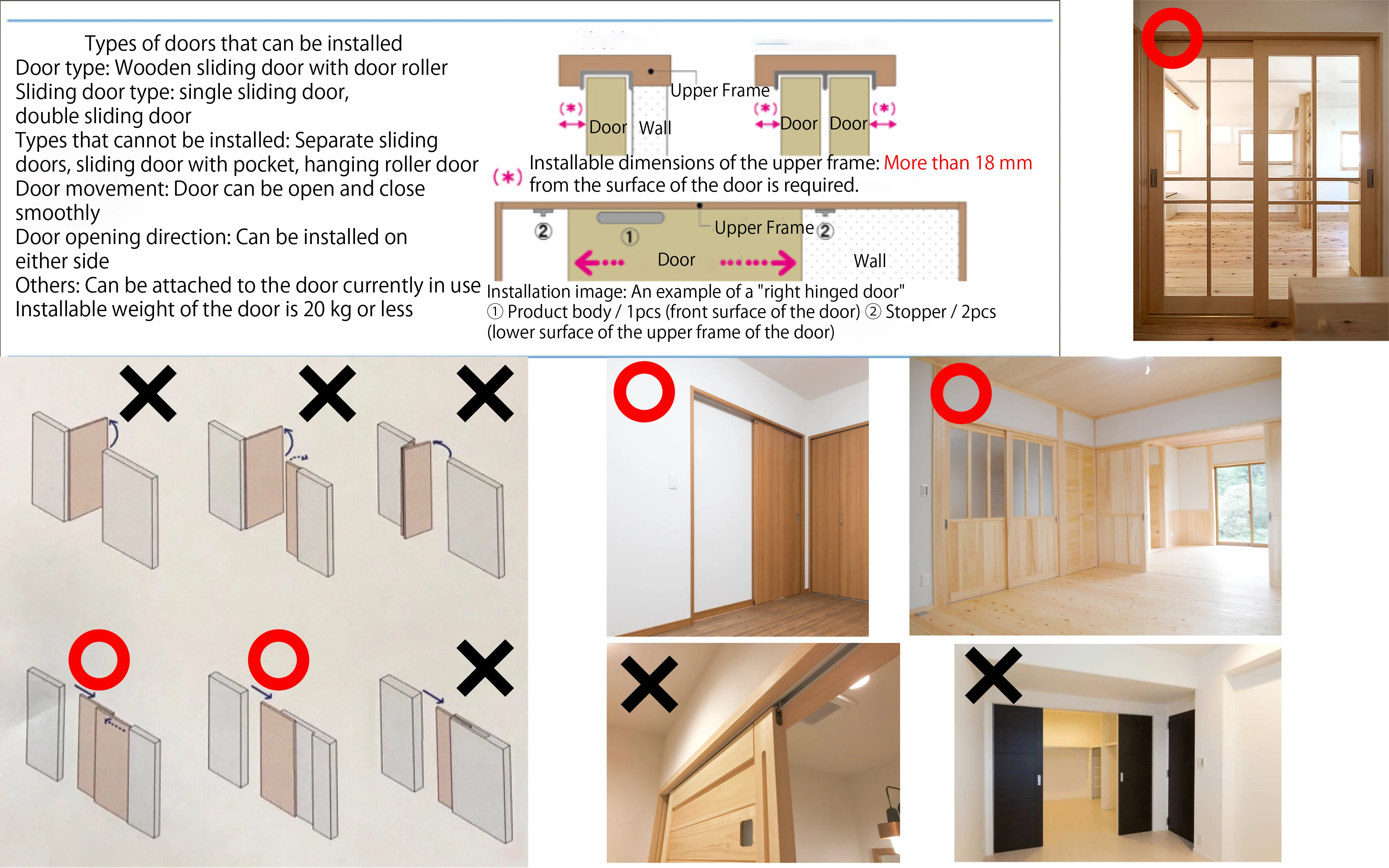 Types of doors that can be installed
Door type: Wooden sliding door with door roller
Sliding door type: single sliding door, double sliding door
Types that cannot be installed: Separate sliding doors, sliding door with pocket, hanging roller door
Door movement: Door can be open and close smoothly
Door opening direction: Can be installed on either side
Others: Can be attached to the door currently in use
Installable weight of the door is 20 kg or less

Upper Frame
(*)
Door Wall
(*) Door Door (*)

(*) Installable dimensions of the upper frame: More than 18 mm from the surface of the door is required.

② ① Upper Frame ②
Door Wall

Installation image: An example of a "right hinged door"
① Product body / 1pcs (front surface of the door) ② Stopper / 2pcs (lower surface of the upper frame of the door)