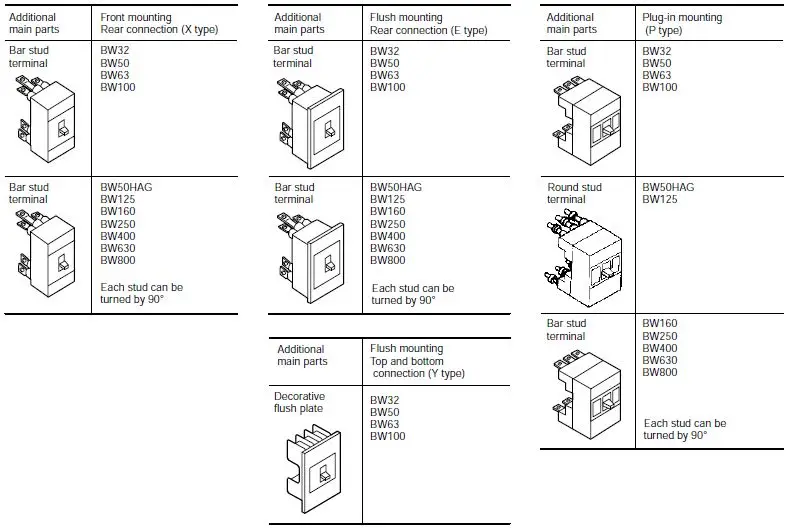 | Additional main parts | Front mounting Rear connection (X type) |
|---|---|
| Bar stud terminal | BW32 BW50 BW63 BW100 |
| Bar stud terminal | BW50HAG BW125 BW160 BW250 BW400 BW630 BW800 Each stud can be turned by 90° |

| Additional main parts | Flush mounting Rear connection (E type) |
|---|---|
| Bar stud terminal | BW32 BW50 BW63 BW100 |
| Bar stud terminal | BW50HAG BW125 BW160 BW250 BW400 BW630 BW800 Each stud can be turned by 90° |

| Additional main parts | Flush mounting Top and bottom connection (Y type) |
|---|---|
| Decorative flush plate | BW32 BW50 BW63 BW100 |

| Additional main parts | Plug-in mounting (P type) |
|---|---|
| Bar stud terminal | BW32 BW50 BW63 BW100 |
| Round stud terminal | BW50HAG BW125 |
| Bar stud terminal | BW160 BW250 BW400 BW630 BW800 Each stud can be turned by 90° |