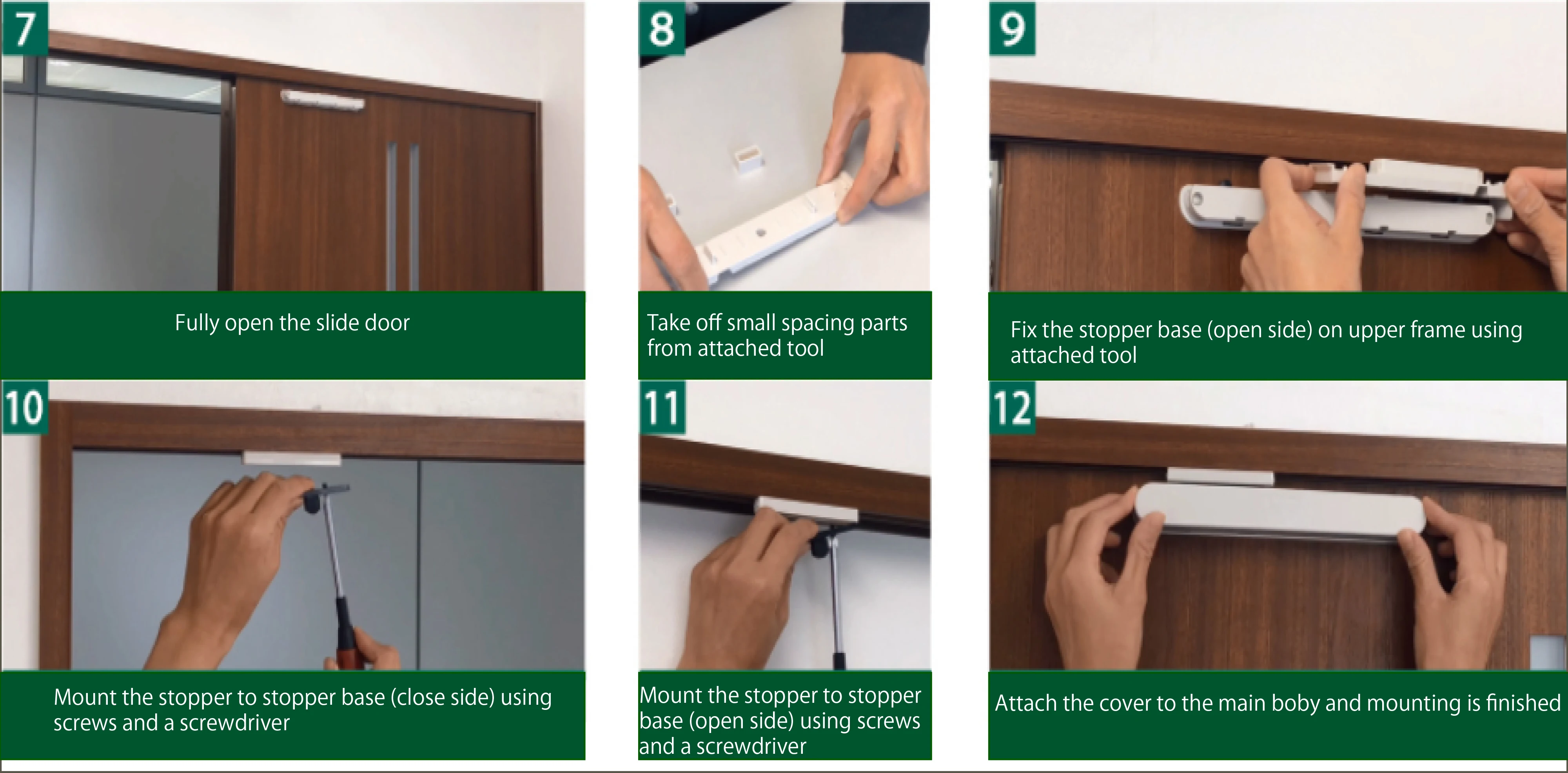 7

Fully open the slide door

8

Take off small spacing parts from attached tool

9

Fix the stopper base (open side) on upper frame using attached tool

10

Mount the stopper to stopper base (close side) using screws and a screwdriver

11

Mount the stopper to stopper base (open side) using screws and a screwdriver

12

Attach the cover to the main boby and mounting is finished